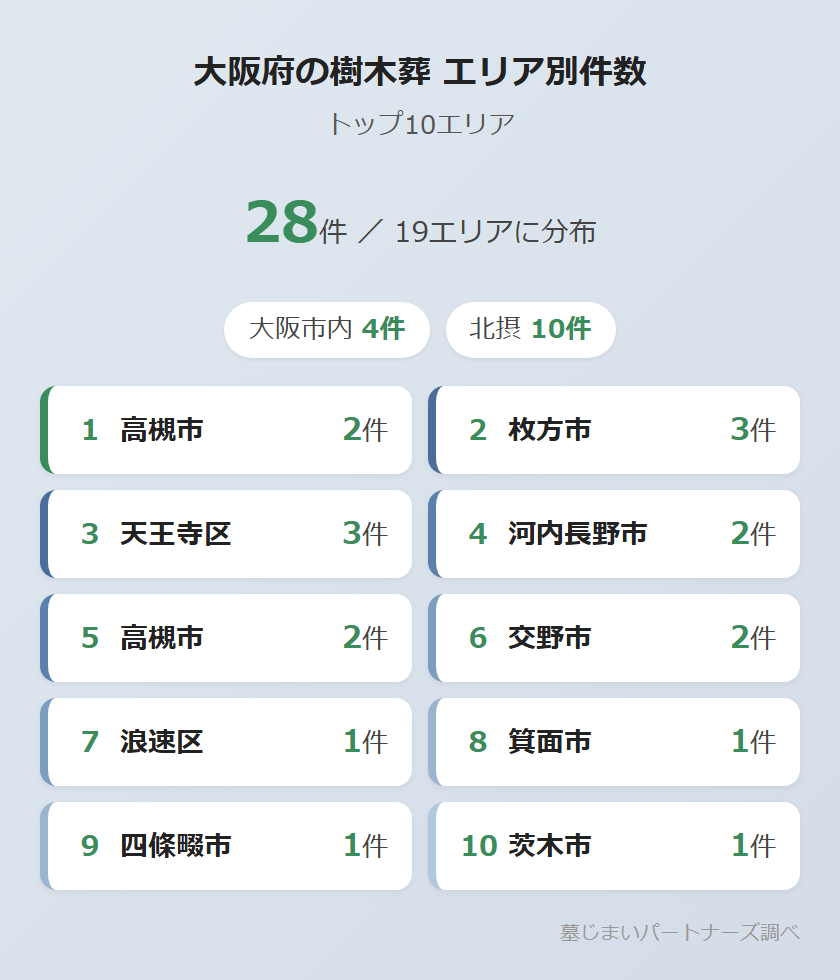 大阪府の樹木葬 エリア別件数

トップ10エリア

28件 ／ 19エリアに分布

大阪市内 4件

北摂 10件

1 高槻市 2件

2 枚方市 3件

3 天王寺区 3件

4 河内長野市 2件

5 高槻市 2件

6 交野市 2件

7 浪速区 1件

8 箕面市 1件

9 四條畷市 1件

10 茨木市 1件

墓じまいパートナーズ調べ