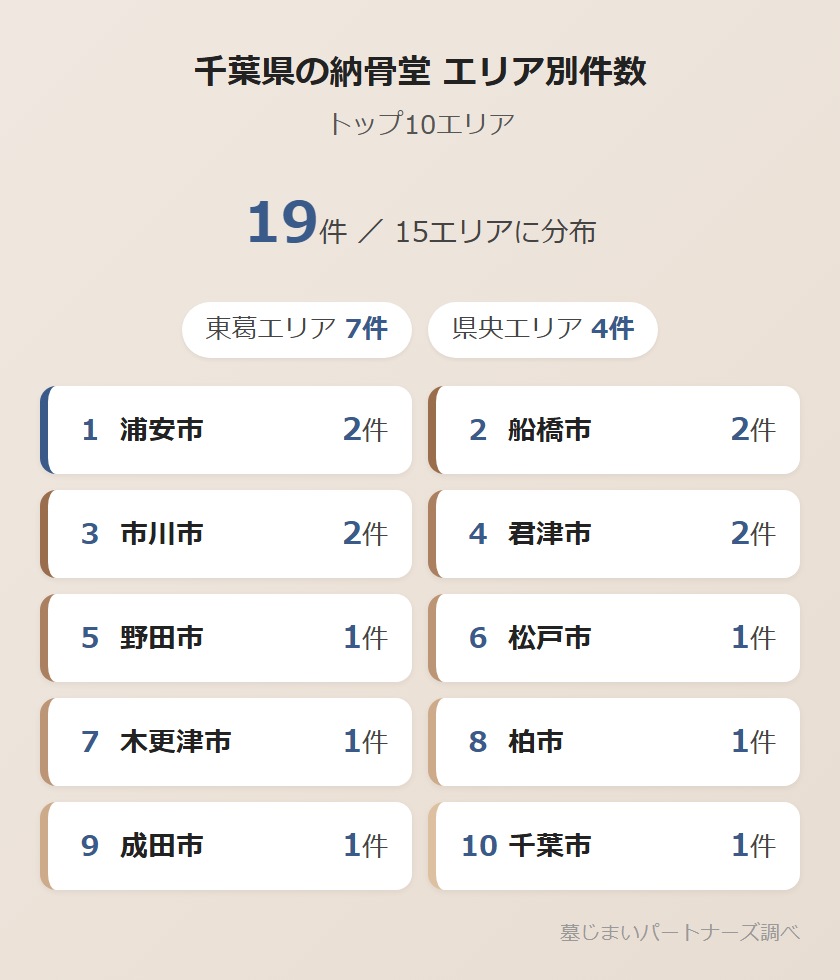 千葉県の納骨堂 エリア別件数

トップ10エリア

19件 ／ 15エリアに分布

東葛エリア 7件　県央エリア 4件

1 浦安市 2件
2 船橋市 2件
3 市川市 2件
4 君津市 2件
5 野田市 1件
6 松戸市 1件
7 木更津市 1件
8 柏市 1件
9 成田市 1件
10 千葉市 1件

墓じまいパートナーズ調べ