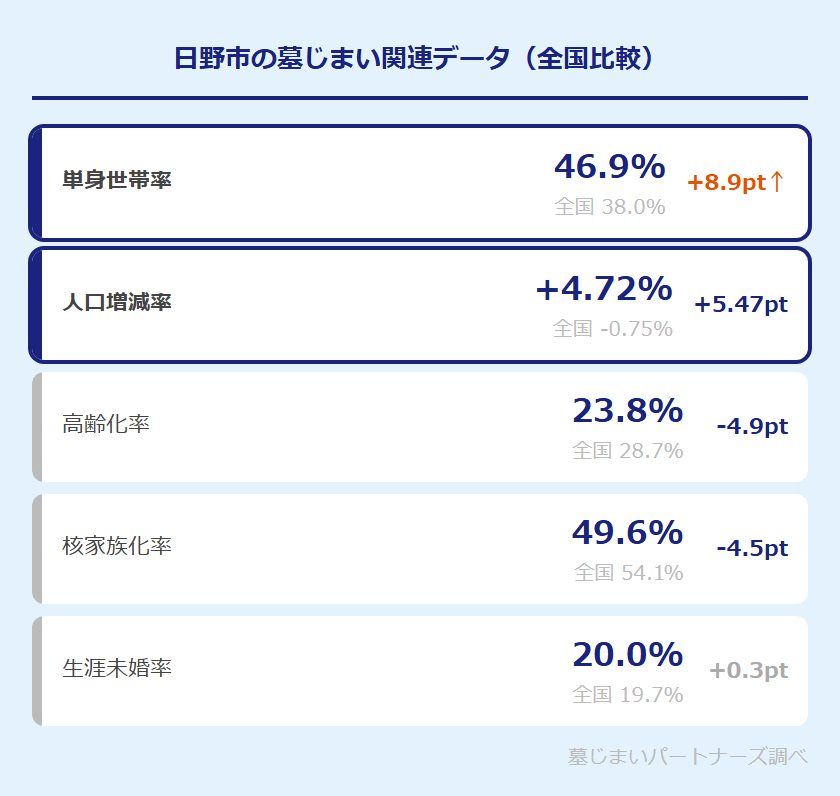 日野市の墓じまい関連データ（全国比較）

単身世帯率
46.9%
全国 38.0%
+8.9pt↑

人口増減率
+4.72%
全国 -0.75%
+5.47pt

高齢化率
23.8%
全国 28.7%
-4.9pt

核家族化率
49.6%
全国 54.1%
-4.5pt

生涯未婚率
20.0%
全国 19.7%
+0.3pt

墓じまいパートナーズ調べ