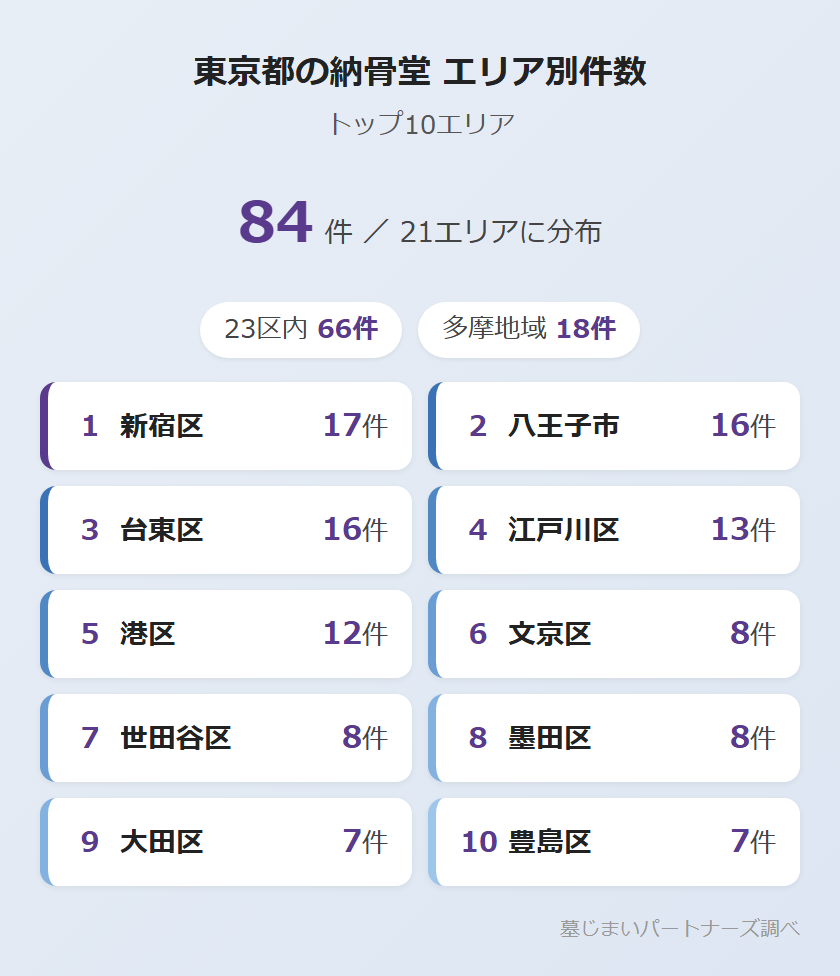 東京都の納骨堂 エリア別件数

トップ10エリア

84 件 ／ 21エリアに分布

23区内 66件

多摩地域 18件

1 新宿区 17件

2 八王子市 16件

3 台東区 16件

4 江戸川区 13件

5 港区 12件

6 文京区 8件

7 世田谷区 8件

8 墨田区 8件

9 大田区 7件

10 豊島区 7件

墓じまいパートナーズ調べ