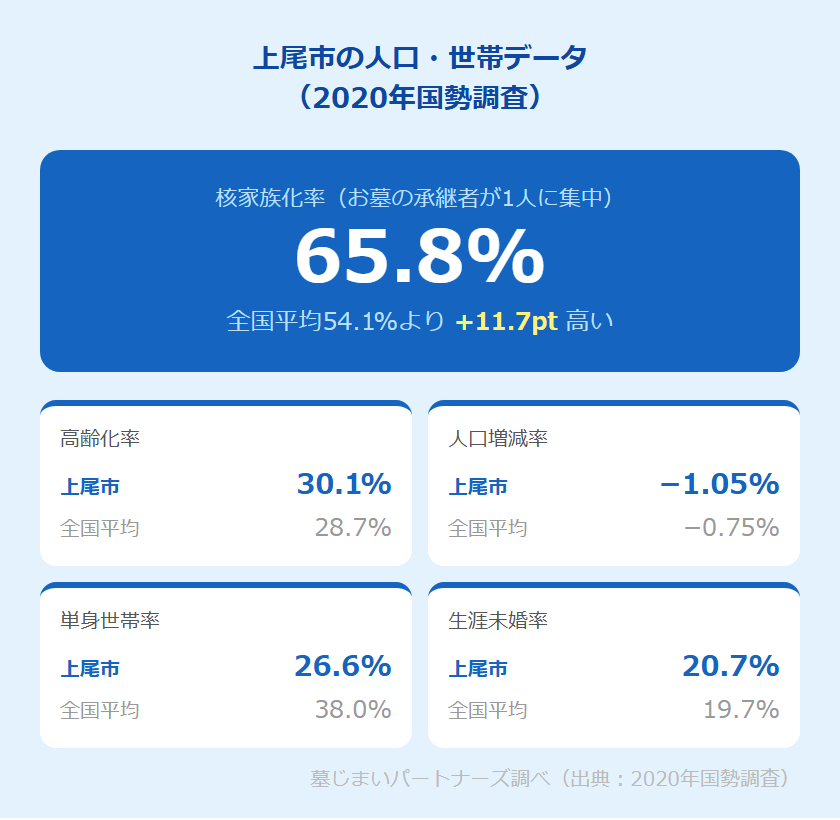 上尾市の人口・世帯データ
（2020年国勢調査）

核家族化率（お墓の承継者が1人に集中）
65.8%
全国平均54.1%より +11.7pt 高い

高齢化率
上尾市 30.1%
全国平均 28.7%

人口増減率
上尾市 −1.05%
全国平均 −0.75%

単身世帯率
上尾市 26.6%
全国平均 38.0%

生涯未婚率
上尾市 20.7%
全国平均 19.7%

墓じまいパートナーズ調べ（出典：2020年国勢調査）