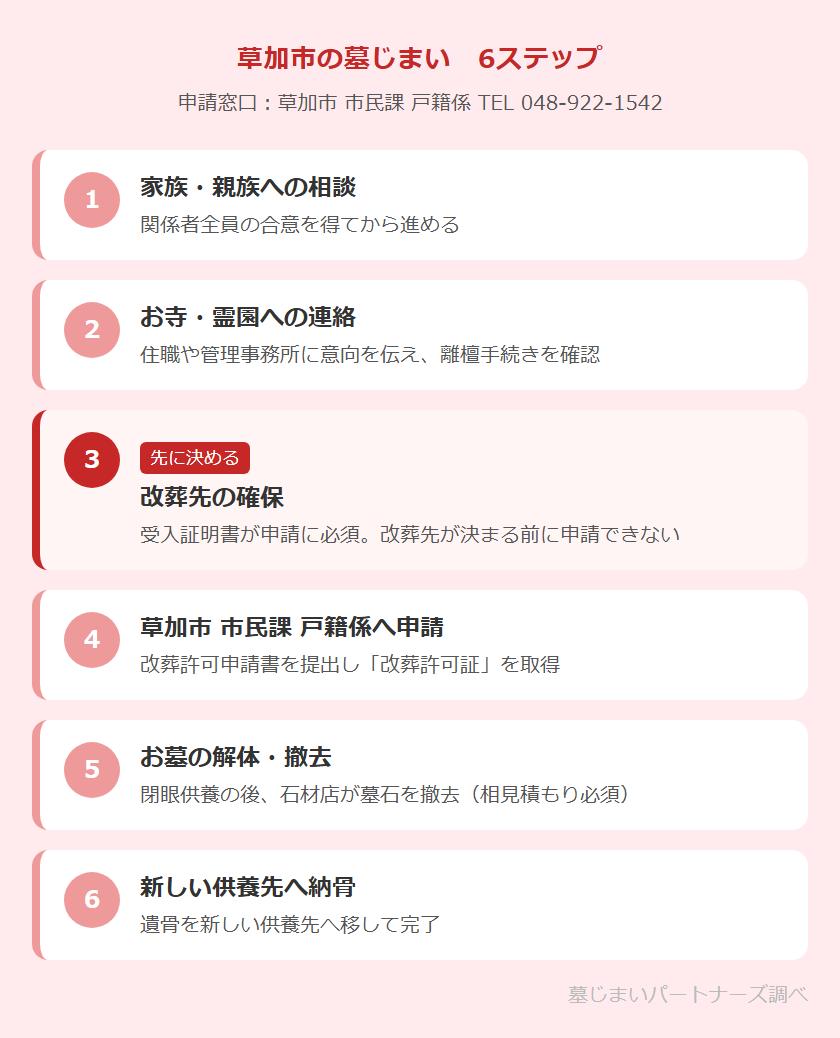 草加市の墓じまい　6ステップ

申請窓口：草加市 市民課 戸籍係 TEL 048-922-1542

1
家族・親族への相談
関係者全員の合意を得てから進める

2
お寺・霊園への連絡
住職や管理事務所に意向を伝え、離檀手続きを確認

3
先に決める
改葬先の確保
受入証明書が申請に必須。改葬先が決まる前に申請できない

4
草加市 市民課 戸籍係へ申請
改葬許可申請書を提出し「改葬許可証」を取得

5
お墓の解体・撤去
閉眼供養の後、石材店が墓石を撤去（相見積もり必須）

6
新しい供養先へ納骨
遺骨を新しい供養先へ移して完了

墓じまいパートナーズ調べ