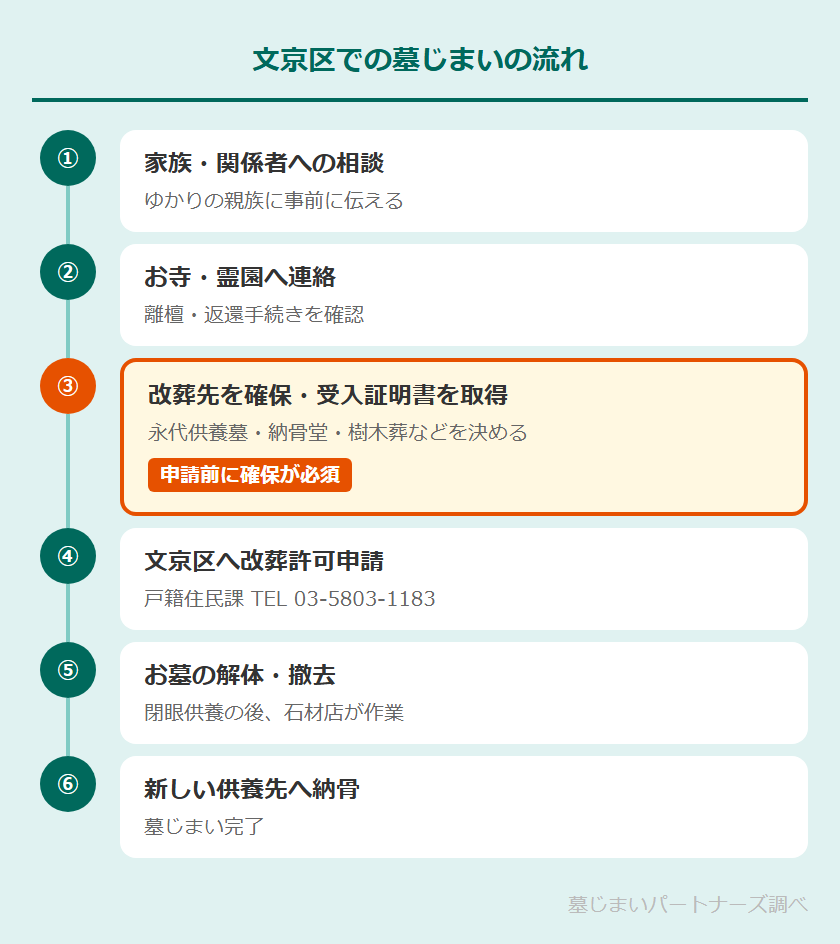 文京区での墓じまいの流れ

①
家族・関係者への相談
ゆかりの親族に事前に伝える

②
お寺・霊園へ連絡
離檀・返還手続きを確認

③
改葬先を確保・受入証明書を取得
永代供養墓・納骨堂・樹木葬などを決める
申請前に確保が必須

④
文京区へ改葬許可申請
戸籍住民課 TEL 03-5803-1183

⑤
お墓の解体・撤去
閉眼供養の後、石材店が作業

⑥
新しい供養先へ納骨
墓じまい完了

墓じまいパートナーズ調べ