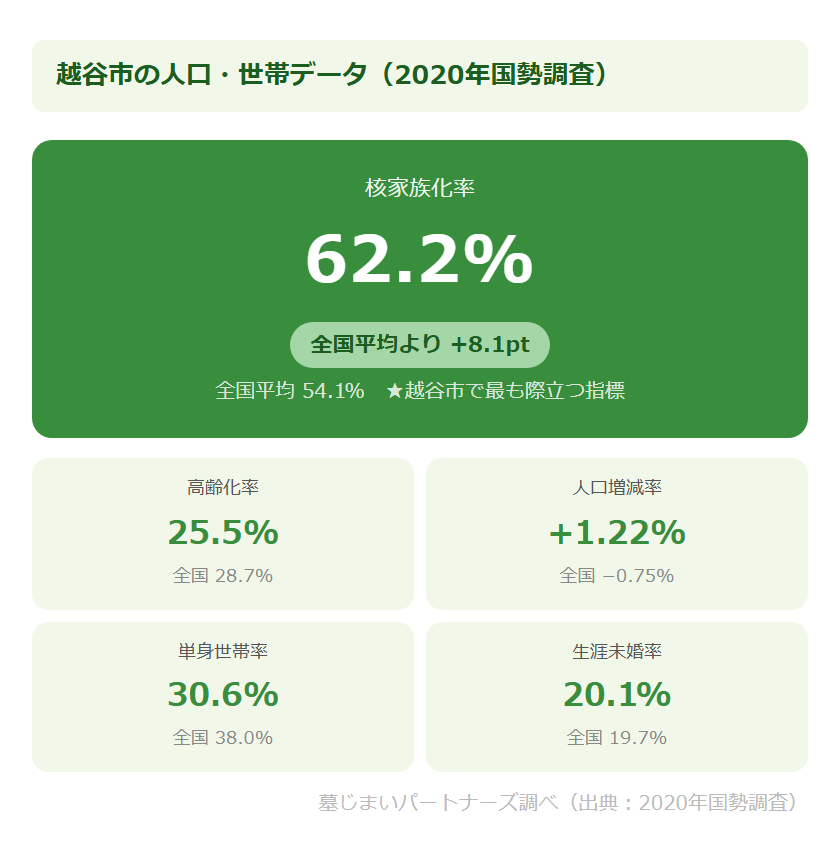 越谷市の人口・世帯データ（2020年国勢調査）

核家族化率

62.2%

全国平均より +8.1pt

全国平均 54.1%　★越谷市で最も際立つ指標

高齢化率

25.5%

全国 28.7%

人口増減率

+1.22%

全国 −0.75%

単身世帯率

30.6%

全国 38.0%

生涯未婚率

20.1%

全国 19.7%

墓じまいパートナーズ調べ（出典：2020年国勢調査）