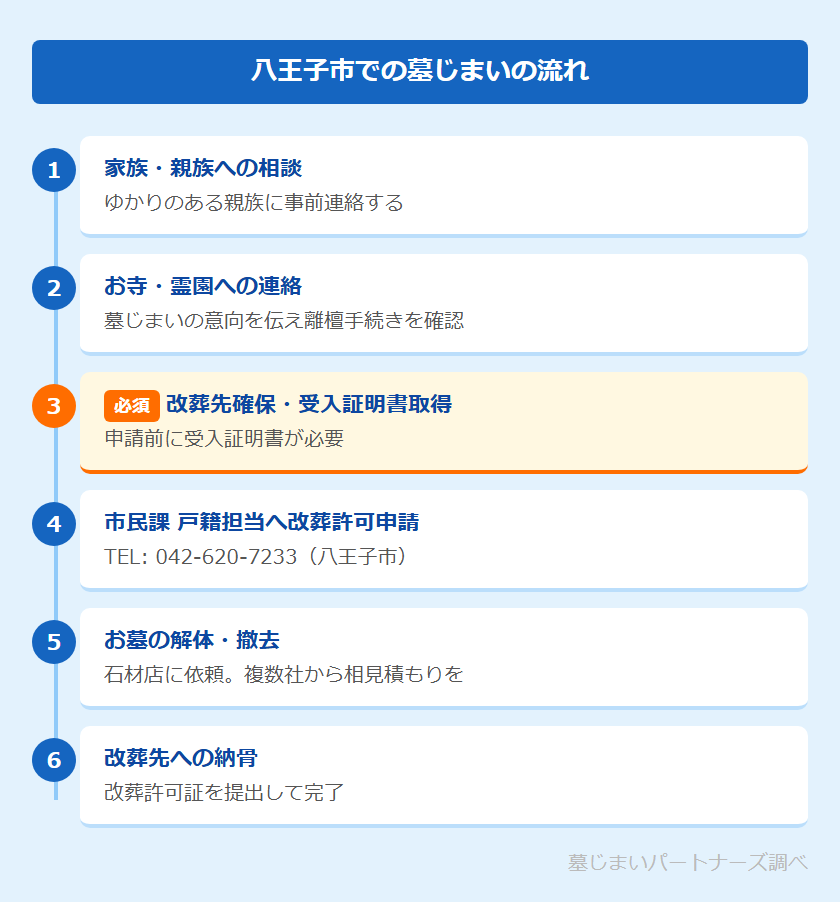 八王子市での墓じまいの流れ

1
家族・親族への相談
ゆかりのある親族に事前連絡する

2
お寺・霊園への連絡
墓じまいの意向を伝え離檀手続きを確認

3
必須 改葬先確保・受入証明書取得
申請前に受入証明書が必要

4
市民課 戸籍担当へ改葬許可申請
TEL: 042-620-7233（八王子市）

5
お墓の解体・撤去
石材店に依頼。複数社から相見積もりを

6
改葬先への納骨
改葬許可証を提出して完了

墓じまいパートナーズ調べ