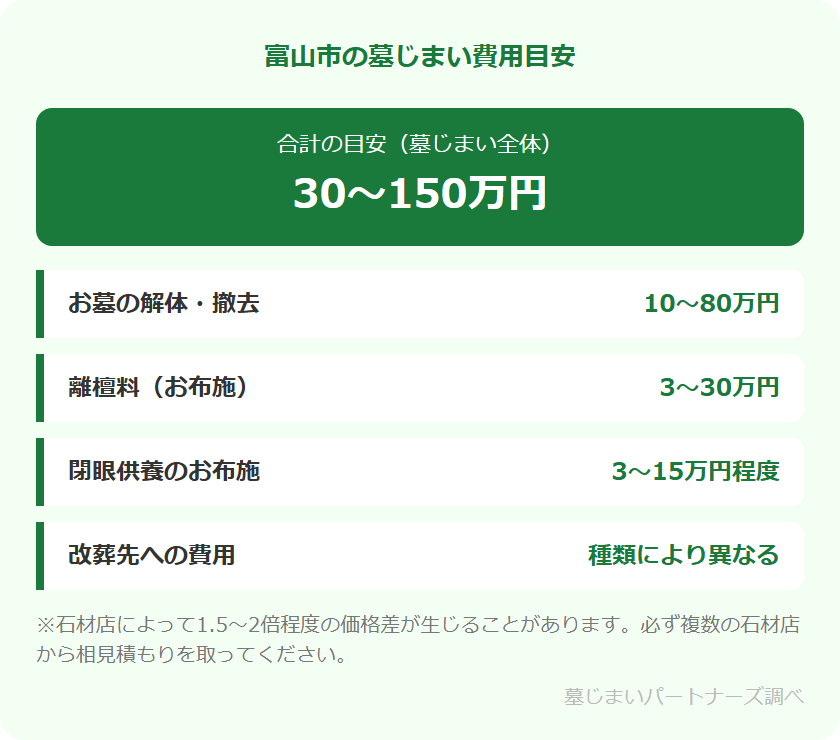 富山市の墓じまい費用目安

合計の目安（墓じまい全体）
30〜150万円

| お墓の解体・撤去 | 10〜80万円 |
|---|---|
| 離檀料（お布施） | 3〜30万円 |
| 閉眼供養のお布施 | 3〜15万円程度 |
| 改葬先への費用 | 種類により異なる |

※石材店によって1.5〜2倍程度の価格差が生じることがあります。必ず複数の石材店から相見積もりを取ってください。

墓じまいパートナーズ調べ