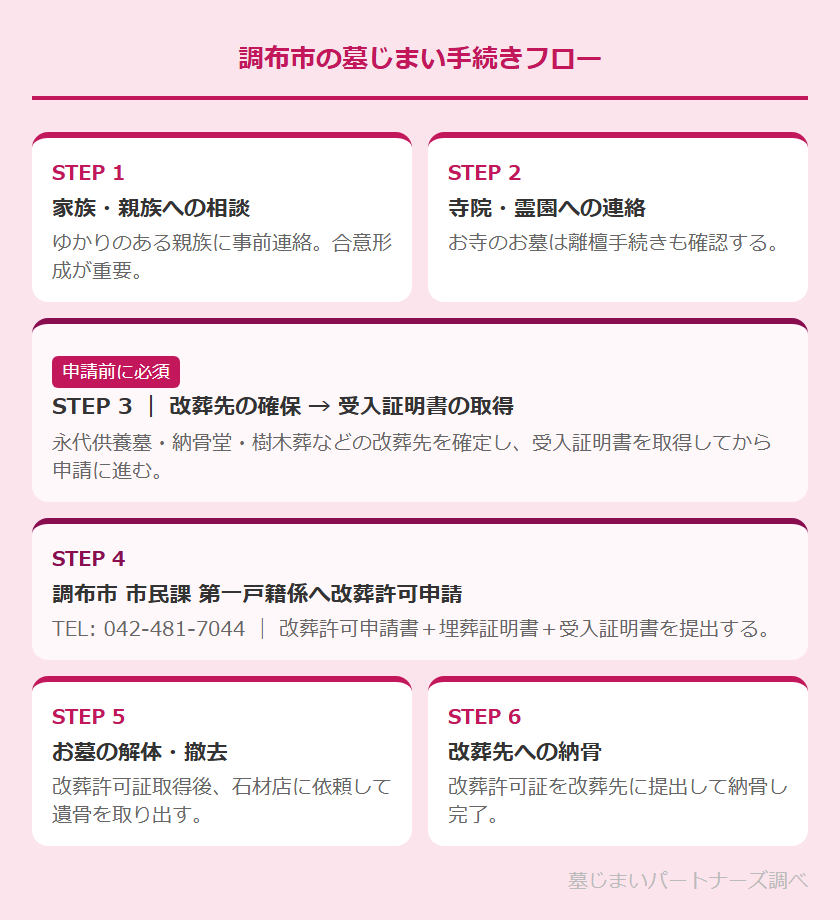 調布市の墓じまい手続きフロー

STEP 1
家族・親族への相談
ゆかりのある親族に事前連絡。合意形成が重要。

STEP 2
寺院・霊園への連絡
お寺のお墓は離檀手続きも確認する。

申請前に必須
STEP 3 ｜ 改葬先の確保 → 受入証明書の取得
永代供養墓・納骨堂・樹木葬などの改葬先を確定し、受入証明書を取得してから申請に進む。

STEP 4
調布市 市民課 第一戸籍係へ改葬許可申請
TEL: 042-481-7044 ｜ 改葬許可申請書＋埋葬証明書＋受入証明書を提出する。

STEP 5
お墓の解体・撤去
改葬許可証取得後、石材店に依頼して遺骨を取り出す。

STEP 6
改葬先への納骨
改葬許可証を改葬先に提出して納骨し完了。

墓じまいパートナーズ調べ