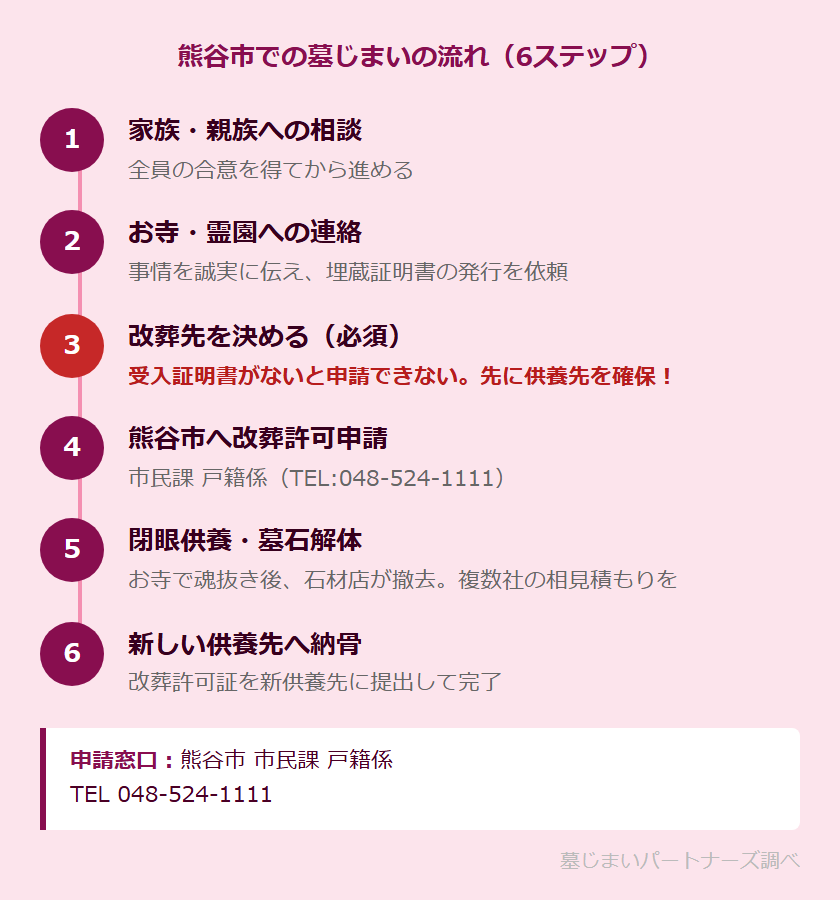 熊谷市での墓じまいの流れ（6ステップ）

1
家族・親族への相談
全員の合意を得てから進める

2
お寺・霊園への連絡
事情を誠実に伝え、埋蔵証明書の発行を依頼

3
改葬先を決める（必須）
受入証明書がないと申請できない。先に供養先を確保！

4
熊谷市へ改葬許可申請
市民課 戸籍係（TEL:048-524-1111）

5
閉眼供養・墓石解体
お寺で魂抜き後、石材店が撤去。複数社の相見積もりを

6
新しい供養先へ納骨
改葬許可証を新供養先に提出して完了

申請窓口：熊谷市 市民課 戸籍係
TEL 048-524-1111

墓じまいパートナーズ調べ