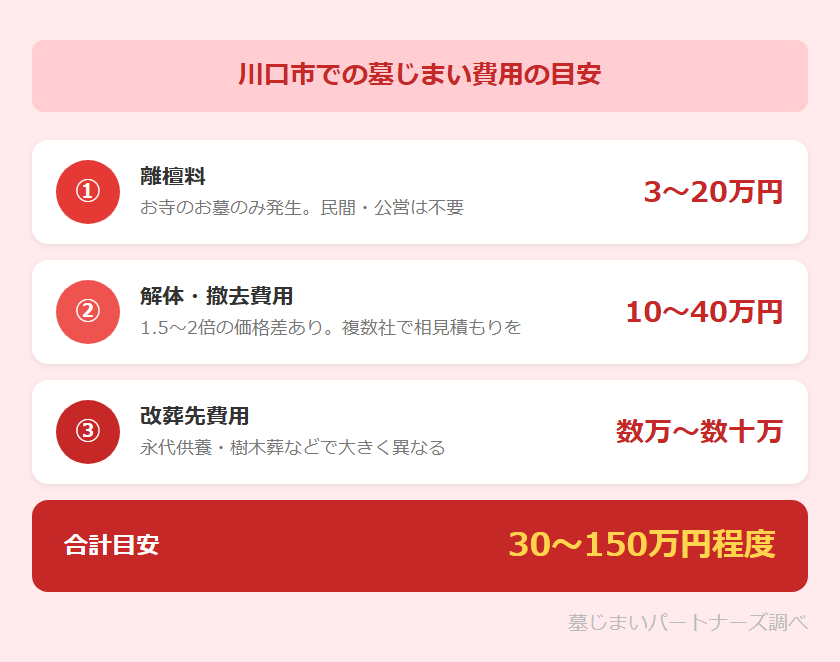 川口市での墓じまい費用の目安

①
離檀料
お寺のお墓のみ発生。民間・公営は不要
3〜20万円

②
解体・撤去費用
1.5〜2倍の価格差あり。複数社で相見積もりを
10〜40万円

③
改葬先費用
永代供養・樹木葬などで大きく異なる
数万〜数十万

合計目安
30〜150万円程度

墓じまいパートナーズ調べ