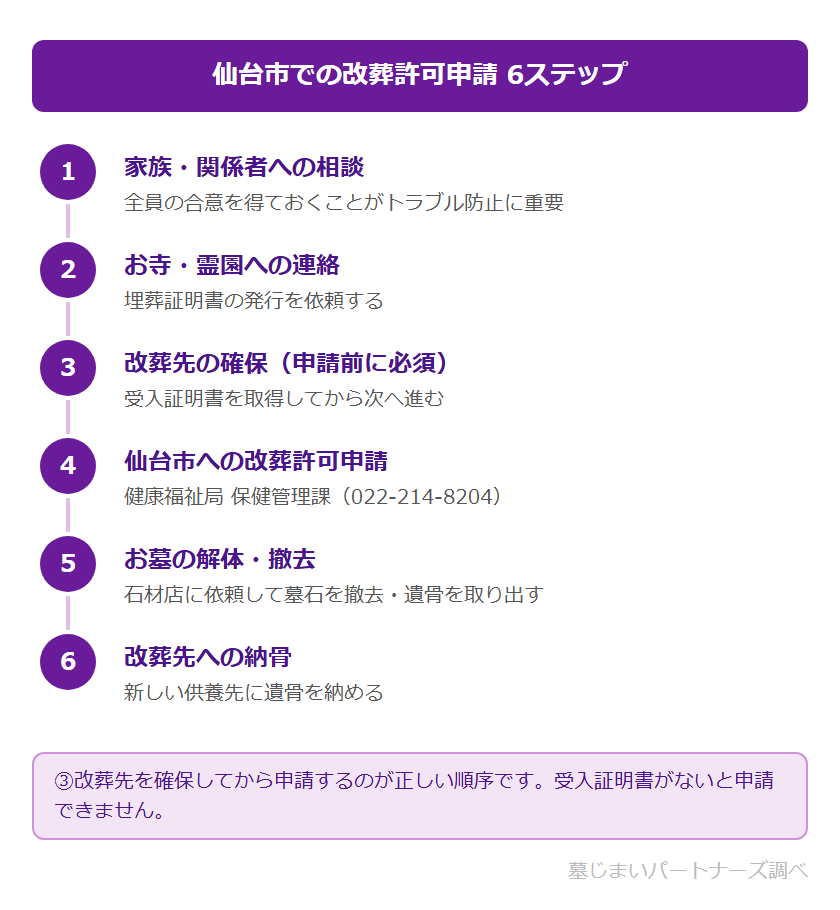 仙台市での改葬許可申請 6ステップ

1
家族・関係者への相談
全員の合意を得ておくことがトラブル防止に重要

2
お寺・霊園への連絡
埋葬証明書の発行を依頼する

3
改葬先の確保（申請前に必須）
受入証明書を取得してから次へ進む

4
仙台市への改葬許可申請
健康福祉局 保健管理課（022-214-8204）

5
お墓の解体・撤去
石材店に依頼して墓石を撤去・遺骨を取り出す

6
改葬先への納骨
新しい供養先に遺骨を納める

③改葬先を確保してから申請するのが正しい順序です。受入証明書がないと申請できません。

墓じまいパートナーズ調べ