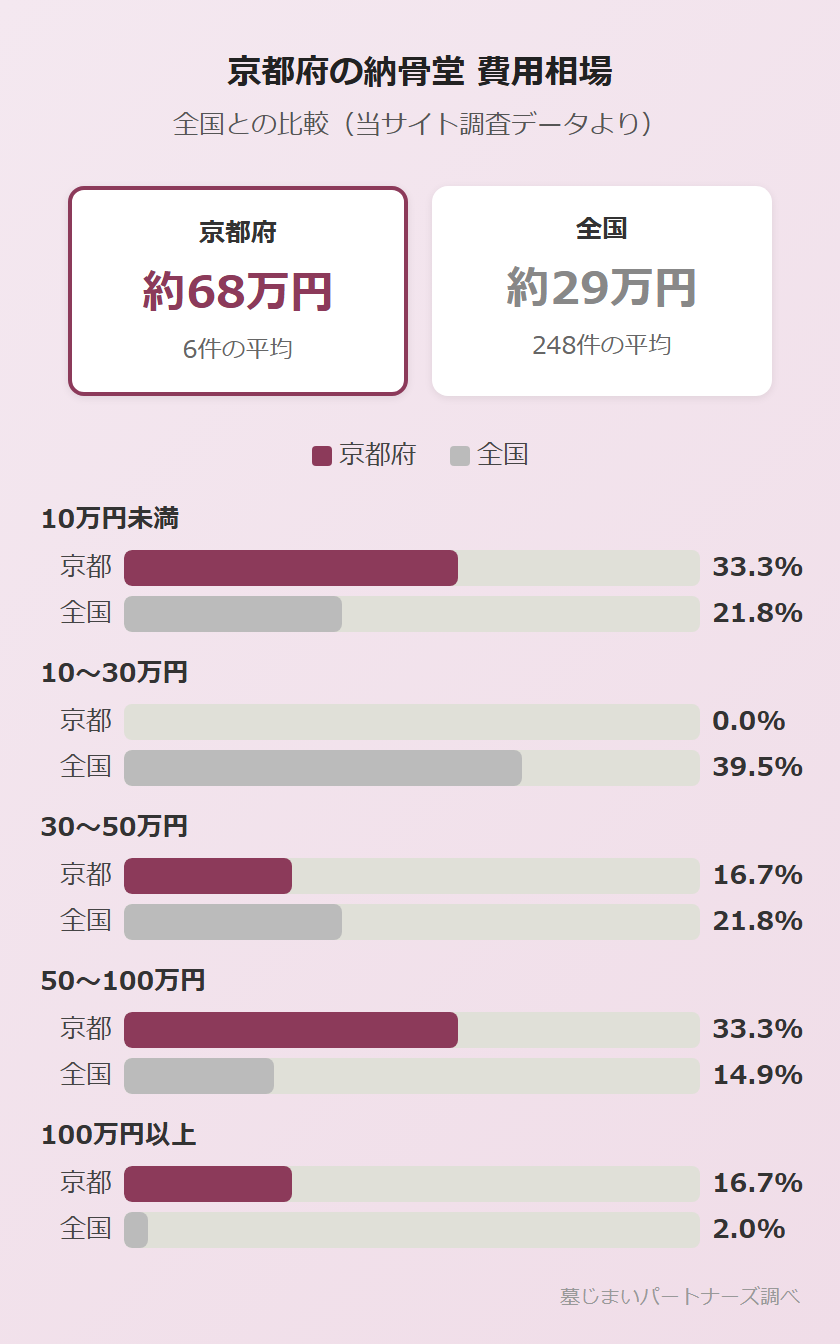 京都府の納骨堂 費用相場

全国との比較（当サイト調査データより）

京都府
約68万円
6件の平均

全国
約29万円
248件の平均

京都府　全国

10万円未満
京都 33.3%
全国 21.8%

10〜30万円
京都 0.0%
全国 39.5%

30〜50万円
京都 16.7%
全国 21.8%

50〜100万円
京都 33.3%
全国 14.9%

100万円以上
京都 16.7%
全国 2.0%

墓じまいパートナーズ調べ