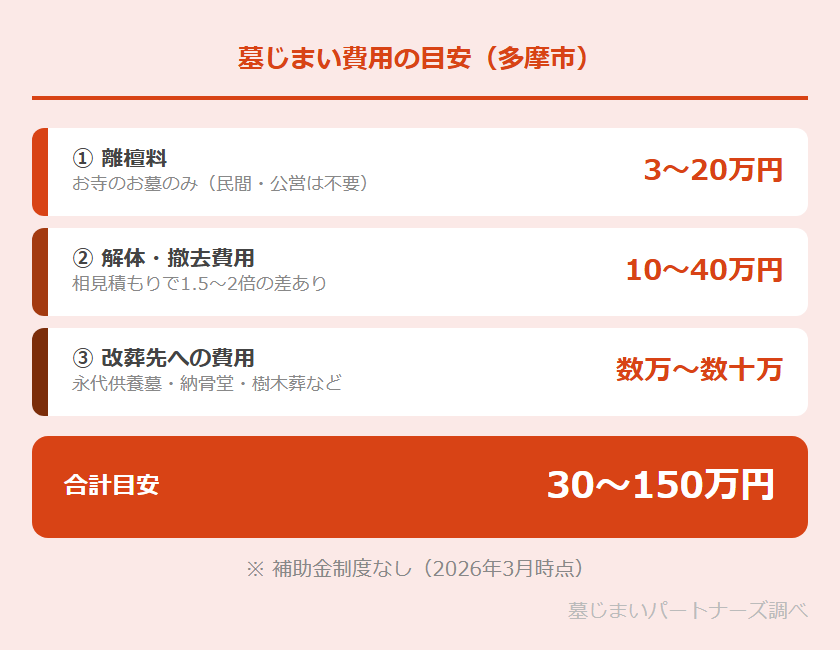 墓じまい費用の目安（多摩市）

① 離檀料
お寺のお墓のみ（民間・公営は不要）
3〜20万円

② 解体・撤去費用
相見積もりで1.5〜2倍の差あり
10〜40万円

③ 改葬先への費用
永代供養墓・納骨堂・樹木葬など
数万〜数十万

合計目安
30〜150万円

※ 補助金制度なし（2026年3月時点）

墓じまいパートナーズ調べ