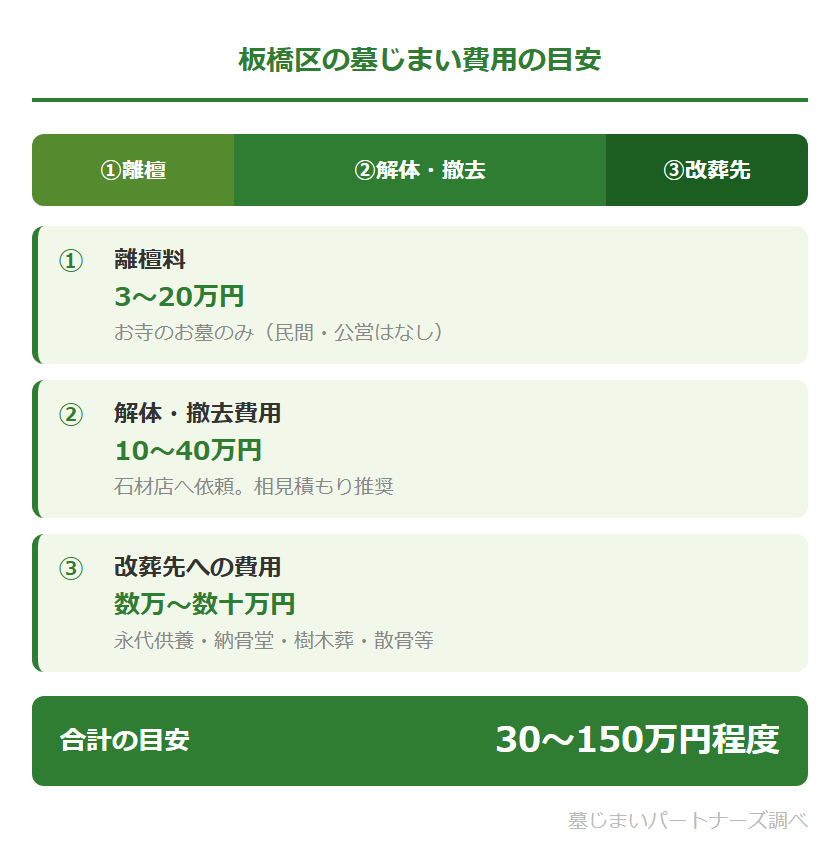 板橋区の墓じまい費用の目安

①離檀

②解体・撤去

③改葬先

①

離檀料

3〜20万円

お寺のお墓のみ（民間・公営はなし）

②

解体・撤去費用

10〜40万円

石材店へ依頼。相見積もり推奨

③

改葬先への費用

数万〜数十万円

永代供養・納骨堂・樹木葬・散骨等

合計の目安

30〜150万円程度

墓じまいパートナーズ調べ