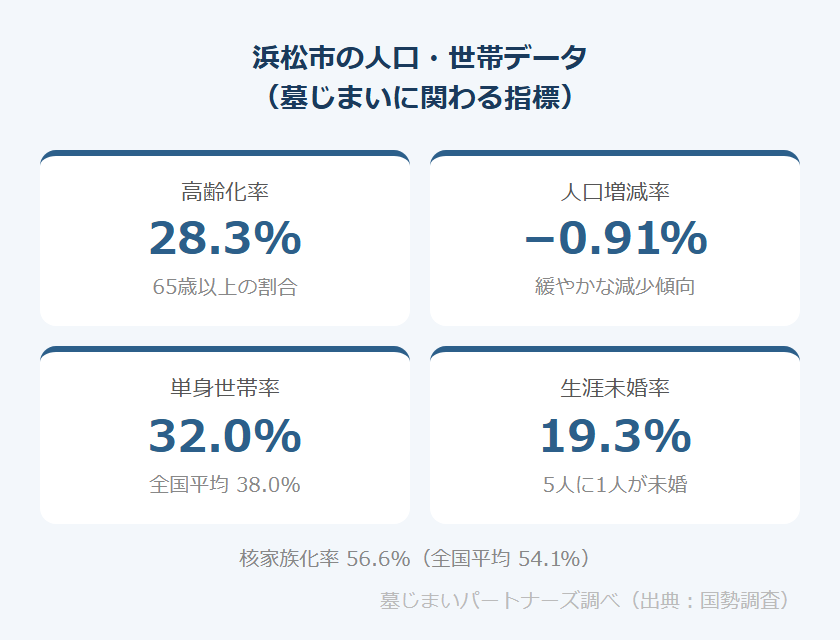 浜松市の人口・世帯データ
（墓じまいに関わる指標）

高齢化率
28.3%
65歳以上の割合

人口増減率
−0.91%
緩やかな減少傾向

単身世帯率
32.0%
全国平均 38.0%

生涯未婚率
19.3%
5人に1人が未婚

核家族化率 56.6%（全国平均 54.1%）

墓じまいパートナーズ調べ（出典：国勢調査）