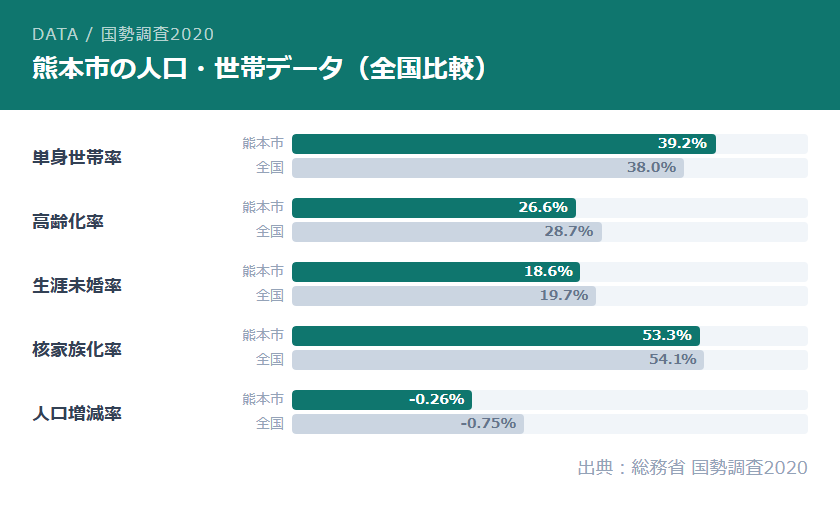 DATA / 国勢調査2020
熊本市の人口・世帯データ（全国比較）

単身世帯率
熊本市 39.2%
全国 38.0%

高齢化率
熊本市 26.6%
全国 28.7%

生涯未婚率
熊本市 18.6%
全国 19.7%

核家族化率
熊本市 53.3%
全国 54.1%

人口増減率
熊本市 -0.26%
全国 -0.75%

出典：総務省 国勢調査2020