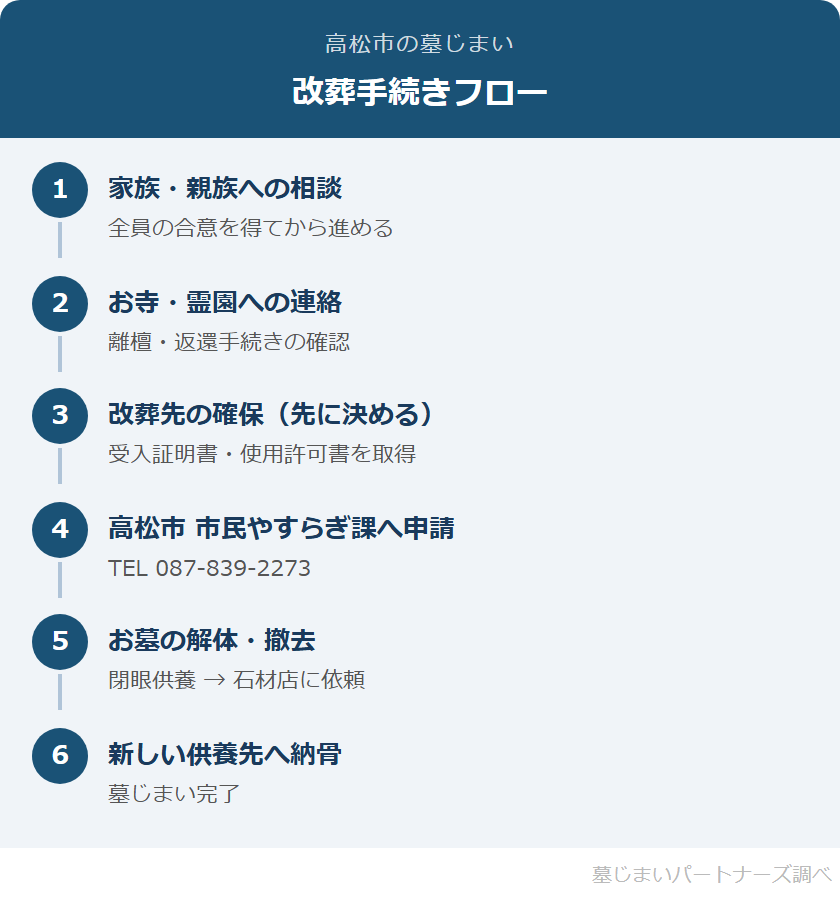 高松市の墓じまい

改葬手続きフロー

1
家族・親族への相談
全員の合意を得てから進める

2
お寺・霊園への連絡
離檀・返還手続きの確認

3
改葬先の確保（先に決める）
受入証明書・使用許可書を取得

4
高松市 市民やすらぎ課へ申請
TEL 087-839-2273

5
お墓の解体・撤去
閉眼供養 → 石材店に依頼

6
新しい供養先へ納骨
墓じまい完了

墓じまいパートナーズ調べ