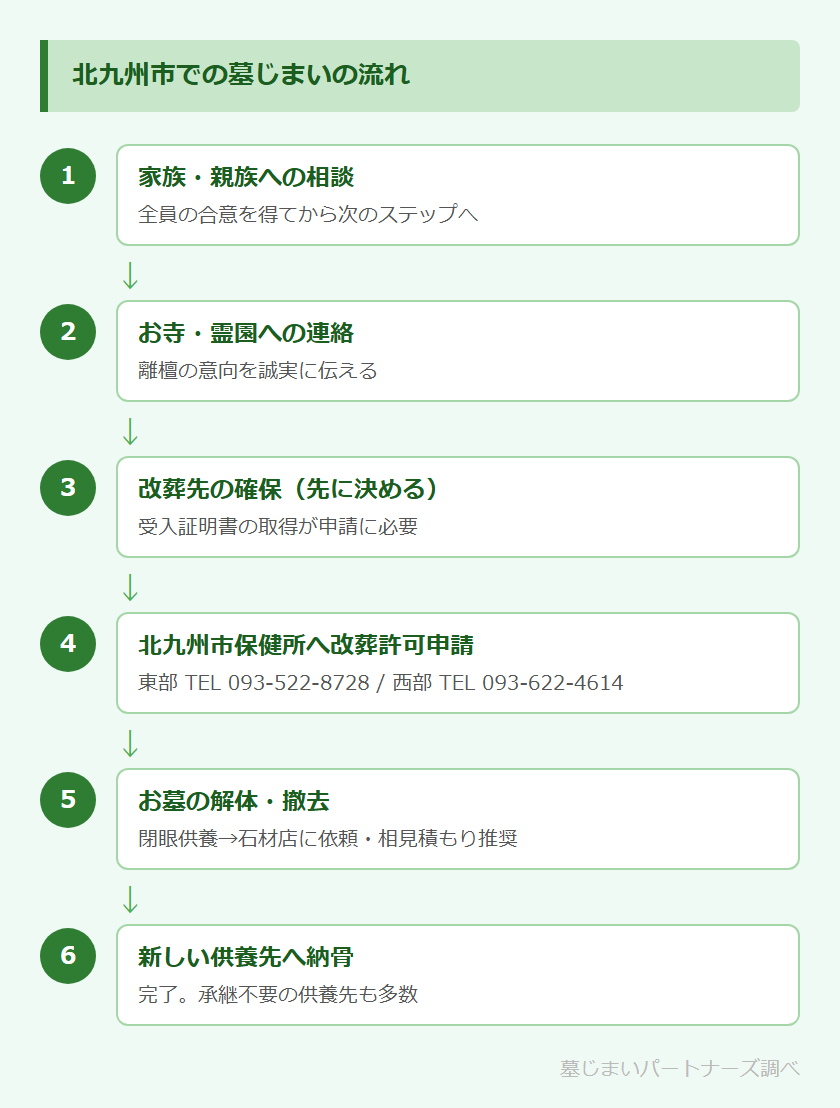 北九州市での墓じまいの流れ

1
家族・親族への相談
全員の合意を得てから次のステップへ

↓

2
お寺・霊園への連絡
離檀の意向を誠実に伝える

↓

3
改葬先の確保（先に決める）
受入証明書の取得が申請に必要

↓

4
北九州市保健所へ改葬許可申請
東部 TEL 093-522-8728 / 西部 TEL 093-622-4614

↓

5
お墓の解体・撤去
閉眼供養→石材店に依頼・相見積もり推奨

↓

6
新しい供養先へ納骨
完了。承継不要の供養先も多数

墓じまいパートナーズ調べ