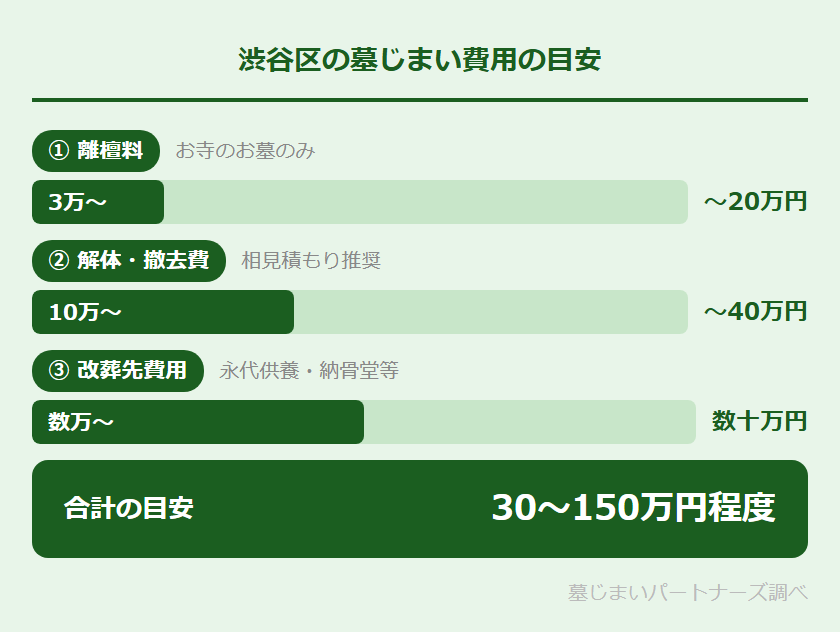 渋谷区の墓じまい費用の目安

① 離檀料 お寺のお墓のみ

3万〜 〜20万円

② 解体・撤去費 相見積もり推奨

10万〜 〜40万円

③ 改葬先費用 永代供養・納骨堂等

数万〜 数十万円

合計の目安 30〜150万円程度

墓じまいパートナーズ調べ