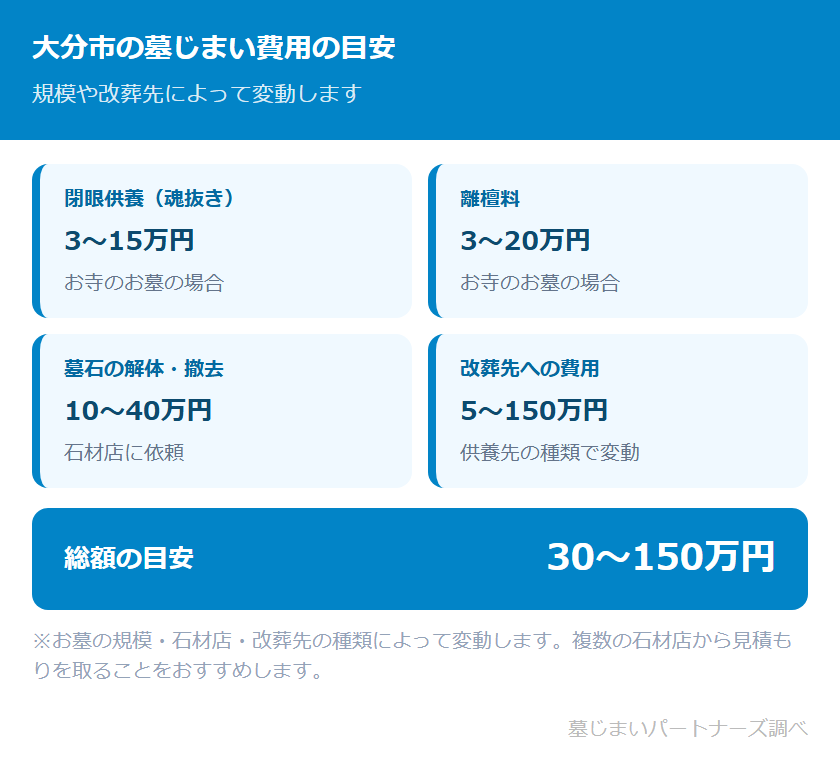 大分市の墓じまい費用の目安

規模や改葬先によって変動します

閉眼供養（魂抜き）

3〜15万円

お寺のお墓の場合

離檀料

3〜20万円

お寺のお墓の場合

墓石の解体・撤去

10〜40万円

石材店に依頼

改葬先への費用

5〜150万円

供養先の種類で変動

総額の目安

30〜150万円

※お墓の規模・石材店・改葬先の種類によって変動します。複数の石材店から見積もりを取ることをおすすめします。

墓じまいパートナーズ調べ