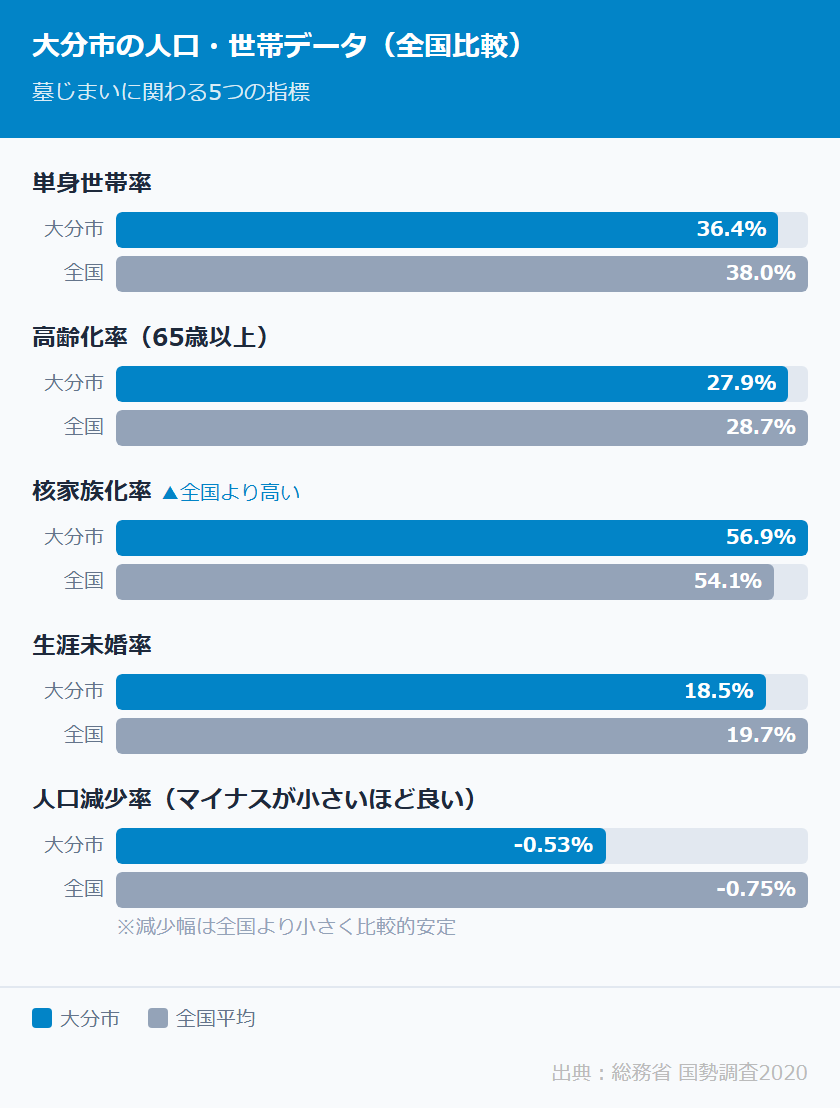 大分市の人口・世帯データ（全国比較）

墓じまいに関わる5つの指標

単身世帯率

大分市 36.4%

全国 38.0%

高齢化率（65歳以上）

大分市 27.9%

全国 28.7%

核家族化率 ▲全国より高い

大分市 56.9%

全国 54.1%

生涯未婚率

大分市 18.5%

全国 19.7%

人口減少率（マイナスが小さいほど良い）

大分市 -0.53%

全国 -0.75%

※減少幅は全国より小さく比較的安定

大分市 全国平均

出典：総務省 国勢調査2020