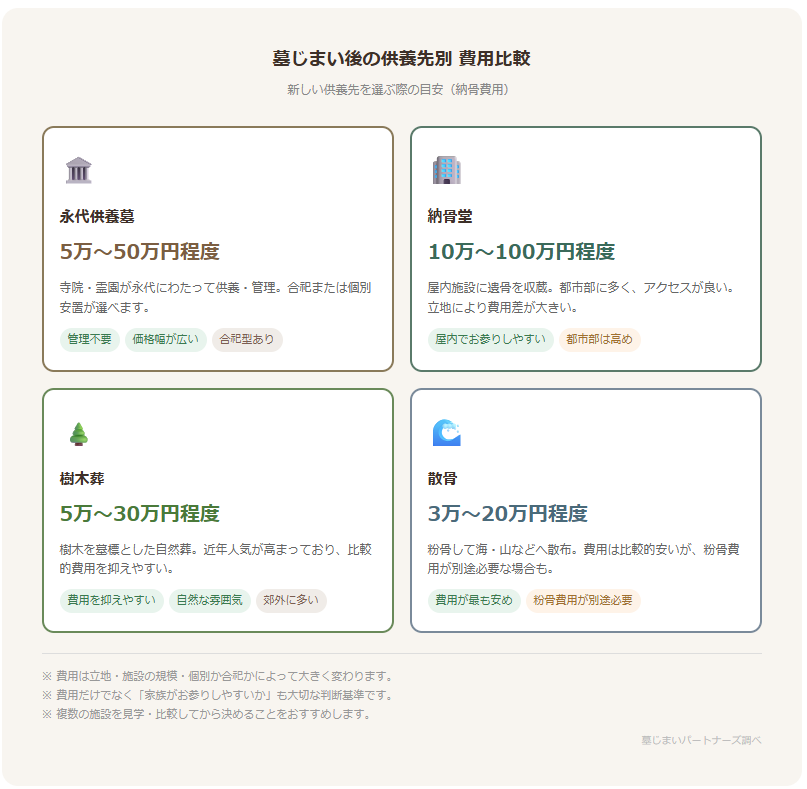 墓じまい後の供養先別 費用比較

新しい供養先を選ぶ際の目安（納骨費用）

永代供養墓

5万〜50万円程度

寺院・霊園が永代にわたって供養・管理。合祀または個別安置が選べます。

管理不要　価格幅が広い　合祀型あり

納骨堂

10万〜100万円程度

屋内施設に遺骨を収蔵。都市部に多く、アクセスが良い。立地により費用差が大きい。

屋内でお参りしやすい　都市部は高め

樹木葬

5万〜30万円程度

樹木を墓標とした自然葬。近年人気が高まっており、比較的費用を抑えやすい。

費用を抑えやすい　自然な雰囲気　郊外に多い

散骨

3万〜20万円程度

粉骨して海・山などへ散布。費用は比較的安いが、粉骨費用が別途必要な場合も。

費用が最も安め　粉骨費用が別途必要

※ 費用は立地・施設の規模・個別か合祀かによって大きく変わります。
※ 費用だけでなく「家族がお参りしやすいか」も大切な判断基準です。
※ 複数の施設を見学・比較してから決めることをおすすめします。

墓じまいパートナーズ調べ