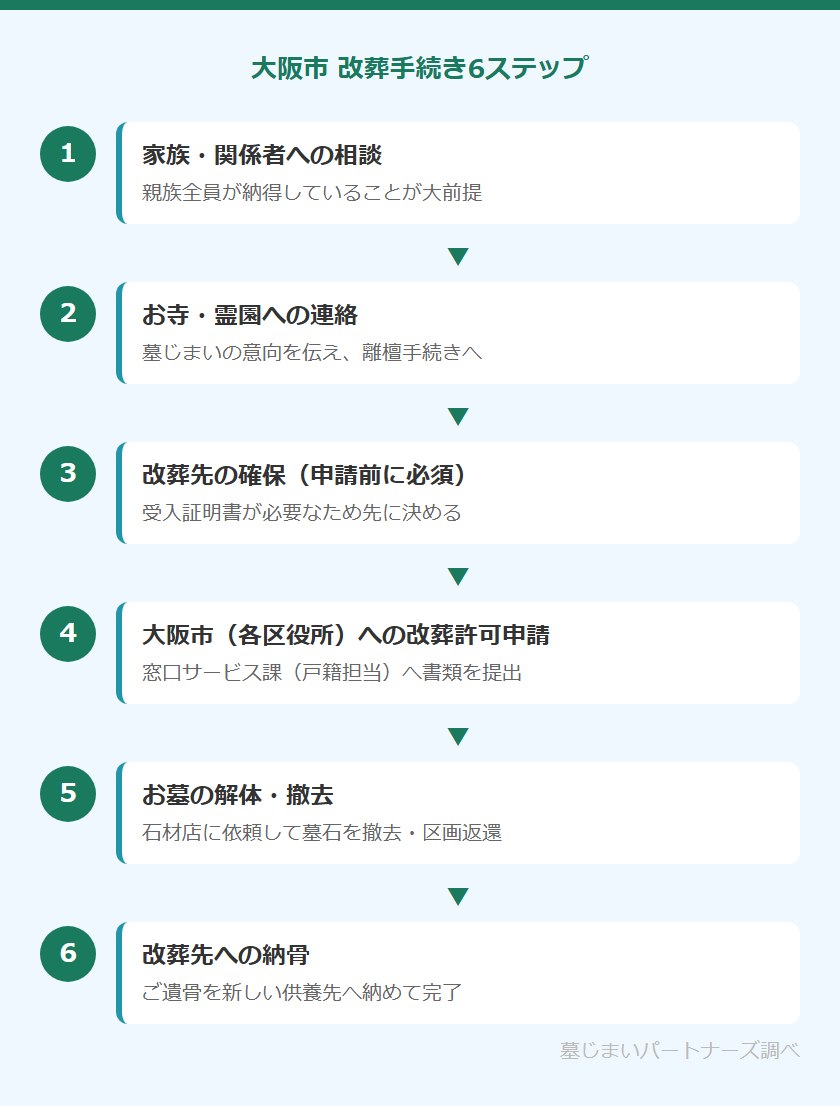 大阪市 改葬手続き6ステップ

1
家族・関係者への相談
親族全員が納得していることが大前提

2
お寺・霊園への連絡
墓じまいの意向を伝え、離檀手続きへ

3
改葬先の確保（申請前に必須）
受入証明書が必要なため先に決める

4
大阪市（各区役所）への改葬許可申請
窓口サービス課（戸籍担当）へ書類を提出

5
お墓の解体・撤去
石材店に依頼して墓石を撤去・区画返還

6
改葬先への納骨
ご遺骨を新しい供養先へ納めて完了

墓じまいパートナーズ調べ