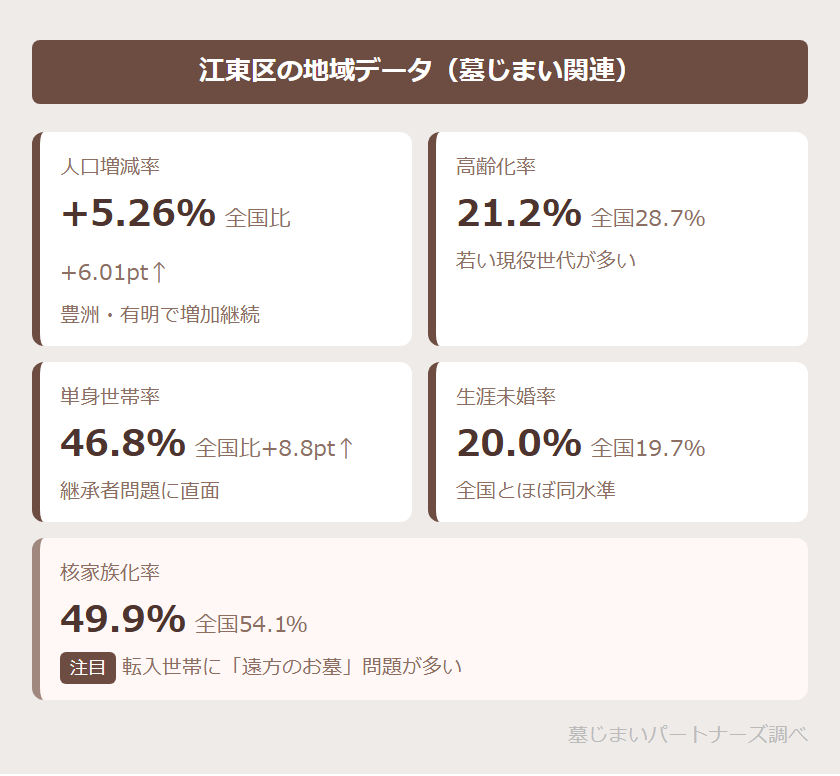 江東区の地域データ（墓じまい関連）

人口増減率

+5.26% 全国比

+6.01pt↑

豊洲・有明で増加継続

高齢化率

21.2% 全国28.7%

若い現役世代が多い

単身世帯率

46.8% 全国比+8.8pt↑

継承者問題に直面

生涯未婚率

20.0% 全国19.7%

全国とほぼ同水準

核家族化率

49.9% 全国54.1%

注目 転入世帯に「遠方のお墓」問題が多い

墓じまいパートナーズ調べ