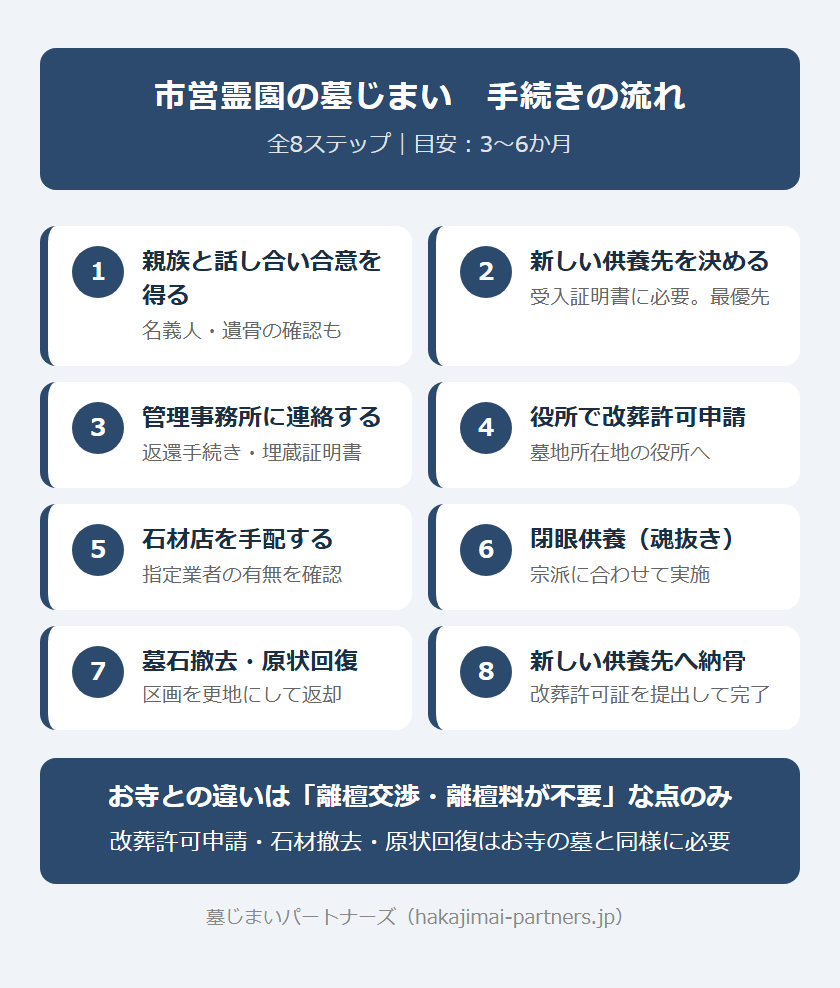 市営霊園の墓じまい　手続きの流れ

全8ステップ | 目安：3〜6か月

1
親族と話し合い合意を得る
名義人・遺骨の確認も

2
新しい供養先を決める
受入証明書に必要。最優先

3
管理事務所に連絡する
返還手続き・埋蔵証明書

4
役所で改葬許可申請
墓地所在地の役所へ

5
石材店を手配する
指定業者の有無を確認

6
閉眼供養（魂抜き）
宗派に合わせて実施

7
墓石撤去・原状回復
区画を更地にして返却

8
新しい供養先へ納骨
改葬許可証を提出して完了

お寺との違いは「離檀交渉・離檀料が不要」な点のみ

改葬許可申請・石材撤去・原状回復はお寺の墓と同様に必要

墓じまいパートナーズ（hakajimai-partners.jp）