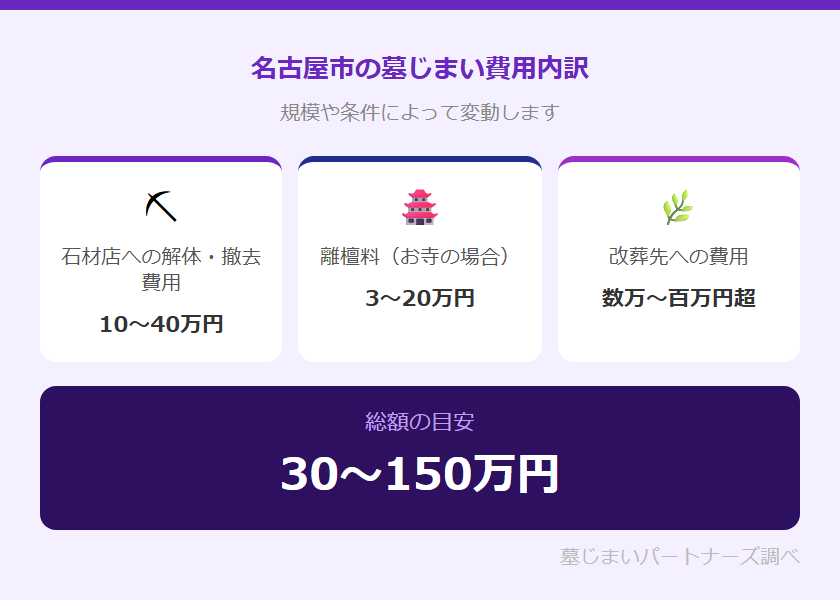 名古屋市の墓じまい費用内訳

規模や条件によって変動します

石材店への解体・撤去費用

10〜40万円

離檀料（お寺の場合）

3〜20万円

改葬先への費用

数万〜百万円超

総額の目安

30〜150万円

墓じまいパートナーズ調べ