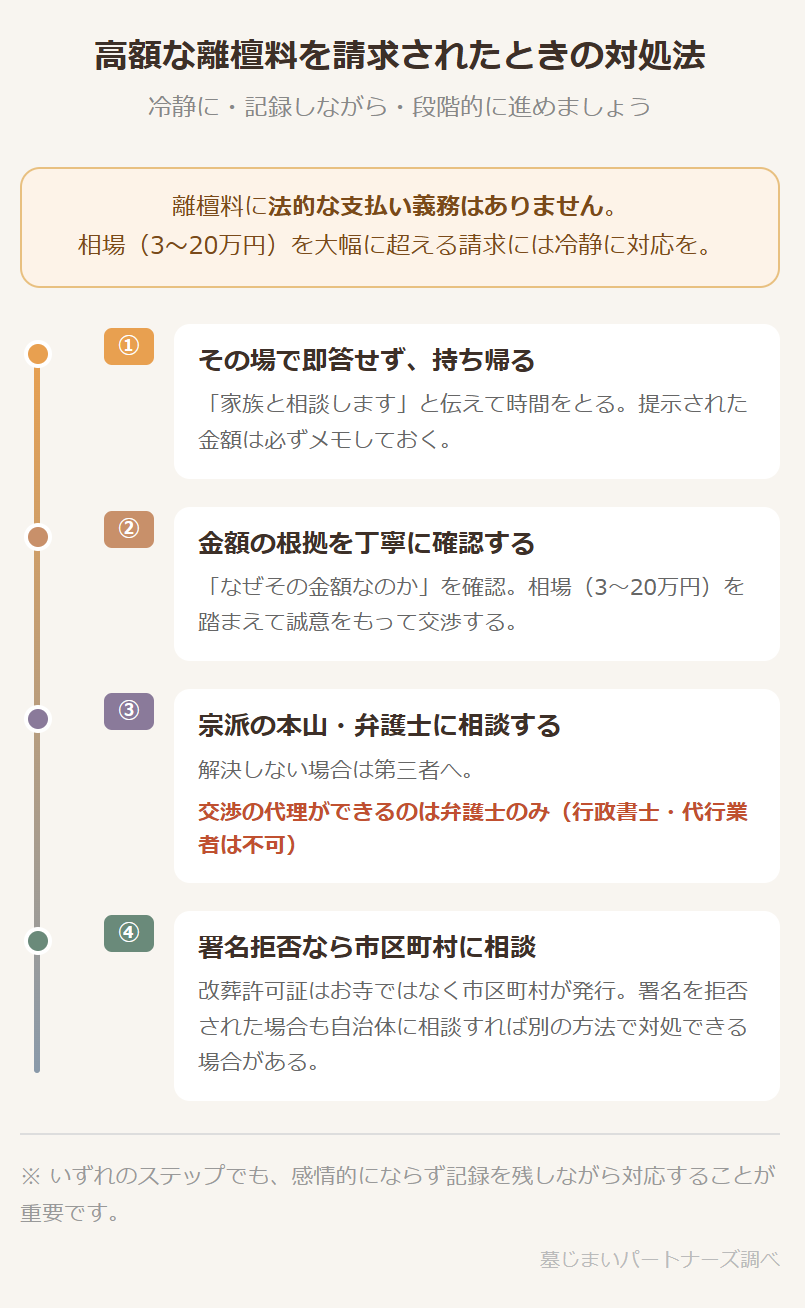 高額な離檀料を請求されたときの対処法

冷静に・記録しながら・段階的に進めましょう

離檀料に法的な支払い義務はありません。
相場（3〜20万円）を大幅に超える請求には冷静に対応を。

①

その場で即答せず、持ち帰る

「家族と相談します」と伝えて時間をとる。提示された金額は必ずメモしておく。

②

金額の根拠を丁寧に確認する

「なぜその金額なのか」を確認。相場（3〜20万円）を踏まえて誠意をもって交渉する。

③

宗派の本山・弁護士に相談する

解決しない場合は第三者へ。

交渉の代理ができるのは弁護士のみ（行政書士・代行業者は不可）

④

署名拒否なら市区町村に相談

改葬許可証はお寺ではなく市区町村が発行。署名を拒否された場合も自治体に相談すれば別の方法で対処できる場合がある。

※ いずれのステップでも、感情的にならず記録を残しながら対応することが重要です。

墓じまいパートナーズ調べ