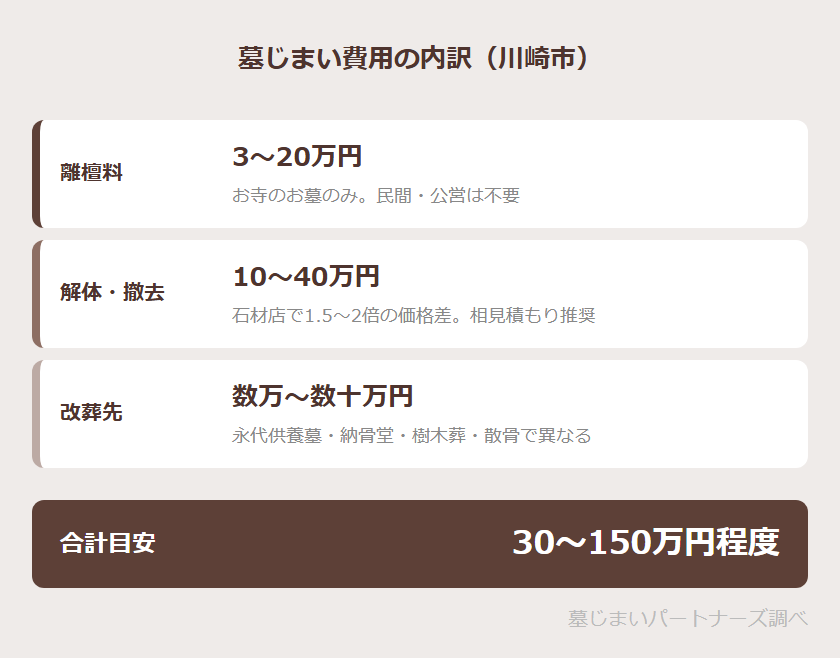 墓じまい費用の内訳（川崎市）

離檀料

3〜20万円

お寺のお墓のみ。民間・公営は不要

解体・撤去

10〜40万円

石材店で1.5〜2倍の価格差。相見積もり推奨

改葬先

数万〜数十万円

永代供養墓・納骨堂・樹木葬・散骨で異なる

合計目安

30〜150万円程度

墓じまいパートナーズ調べ