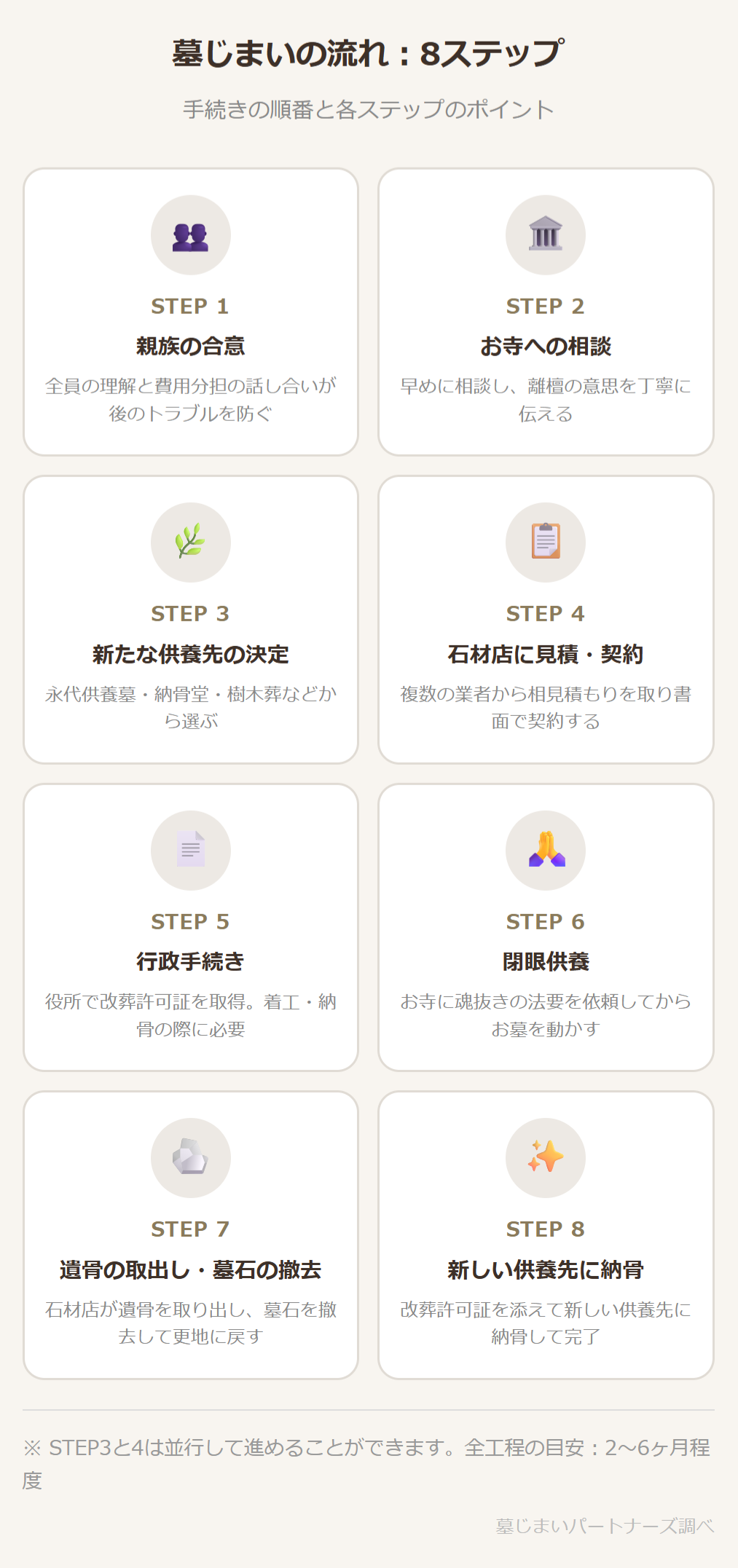 墓じまいの流れ：8ステップ

手続きの順番と各ステップのポイント

STEP 1
親族の合意
全員の理解と費用分担の話し合いが後のトラブルを防ぐ

STEP 2
お寺への相談
早めに相談し、離檀の意思を丁寧に伝える

STEP 3
新たな供養先の決定
永代供養墓・納骨堂・樹木葬などから選ぶ

STEP 4
石材店に見積・契約
複数の業者から相見積もりを取り書面で契約する

STEP 5
行政手続き
役所で改葬許可証を取得。着工・納骨の際に必要

STEP 6
閉眼供養
お寺に魂抜きの法要を依頼してからお墓を動かす

STEP 7
遺骨の取出し・墓石の撤去
石材店が遺骨を取り出し、墓石を撤去して更地に戻す

STEP 8
新しい供養先に納骨
改葬許可証を添えて新しい供養先に納骨して完了

※ STEP3と4は並行して進めることができます。全工程の目安：2〜6ヶ月程度

墓じまいパートナーズ調べ