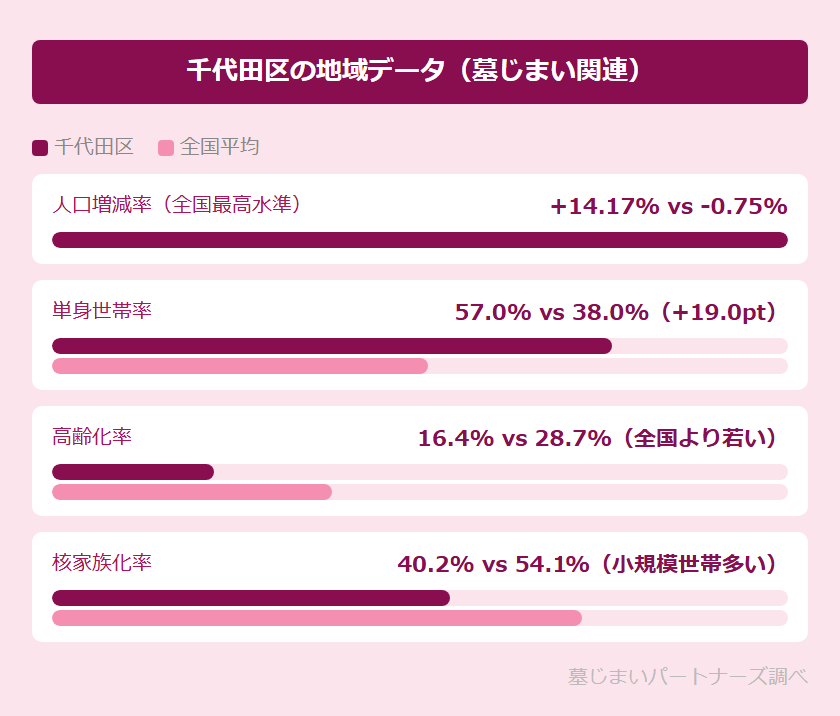 千代田区の地域データ（墓じまい関連）

千代田区　全国平均

人口増減率（全国最高水準）
+14.17% vs -0.75%

単身世帯率
57.0% vs 38.0%（+19.0pt）

高齢化率
16.4% vs 28.7%（全国より若い）

核家族化率
40.2% vs 54.1%（小規模世帯多い）

墓じまいパートナーズ調べ