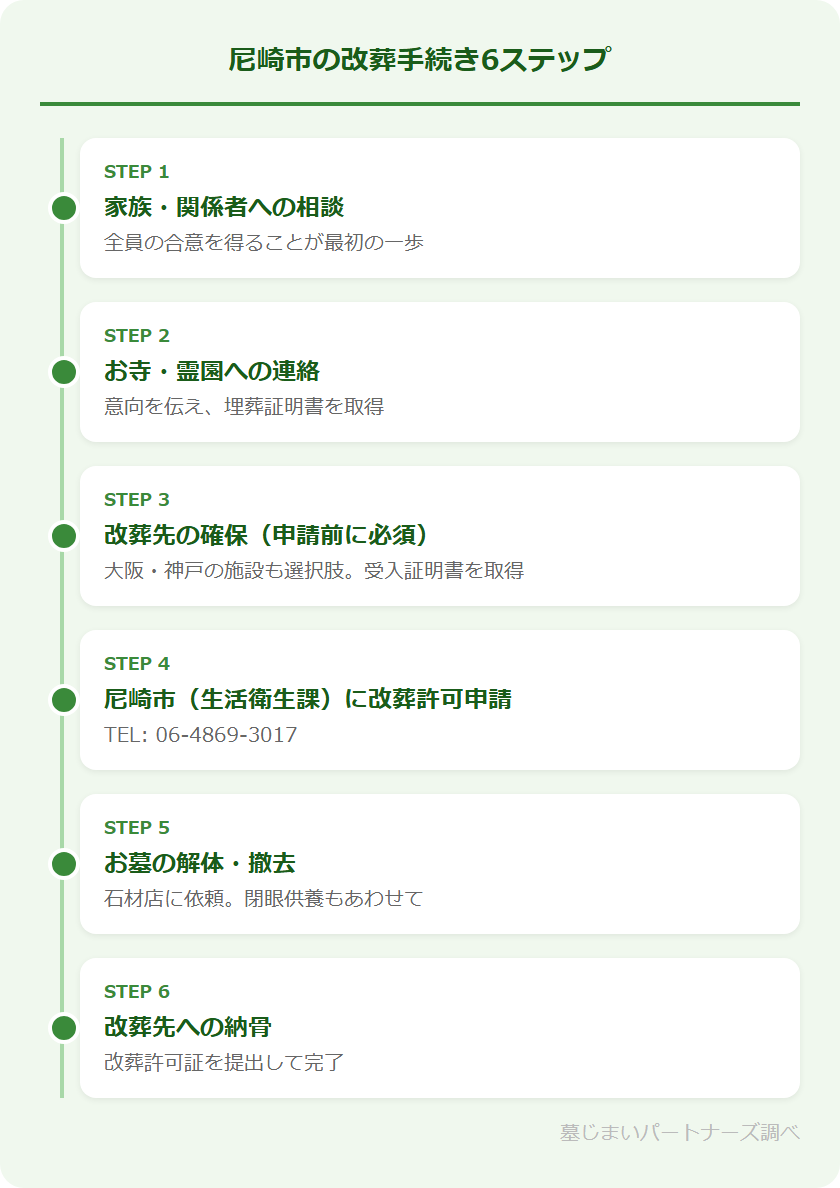 尼崎市の改葬手続き6ステップ

STEP 1
家族・関係者への相談
全員の合意を得ることが最初の一歩

STEP 2
お寺・霊園への連絡
意向を伝え、埋葬証明書を取得

STEP 3
改葬先の確保（申請前に必須）
大阪・神戸の施設も選択肢。受入証明書を取得

STEP 4
尼崎市（生活衛生課）に改葬許可申請
TEL: 06-4869-3017

STEP 5
お墓の解体・撤去
石材店に依頼。閉眼供養もあわせて

STEP 6
改葬先への納骨
改葬許可証を提出して完了

墓じまいパートナーズ調べ