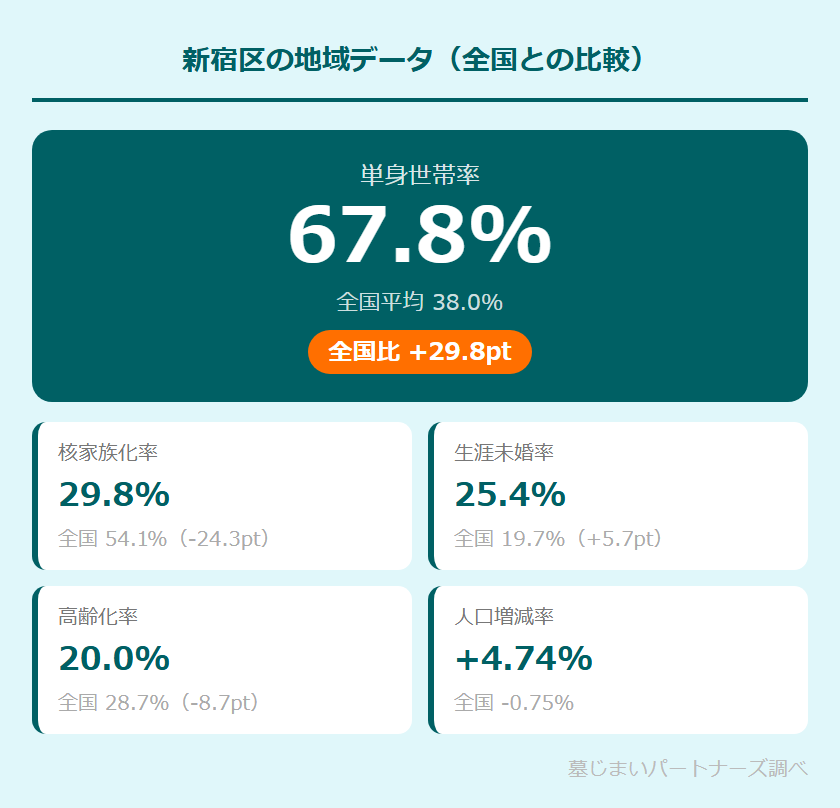 新宿区の地域データ（全国との比較）

単身世帯率
67.8%
全国平均 38.0%
全国比 +29.8pt

核家族化率
29.8%
全国 54.1%（-24.3pt）

生涯未婚率
25.4%
全国 19.7%（+5.7pt）

高齢化率
20.0%
全国 28.7%（-8.7pt）

人口増減率
+4.74%
全国 -0.75%

墓じまいパートナーズ調べ