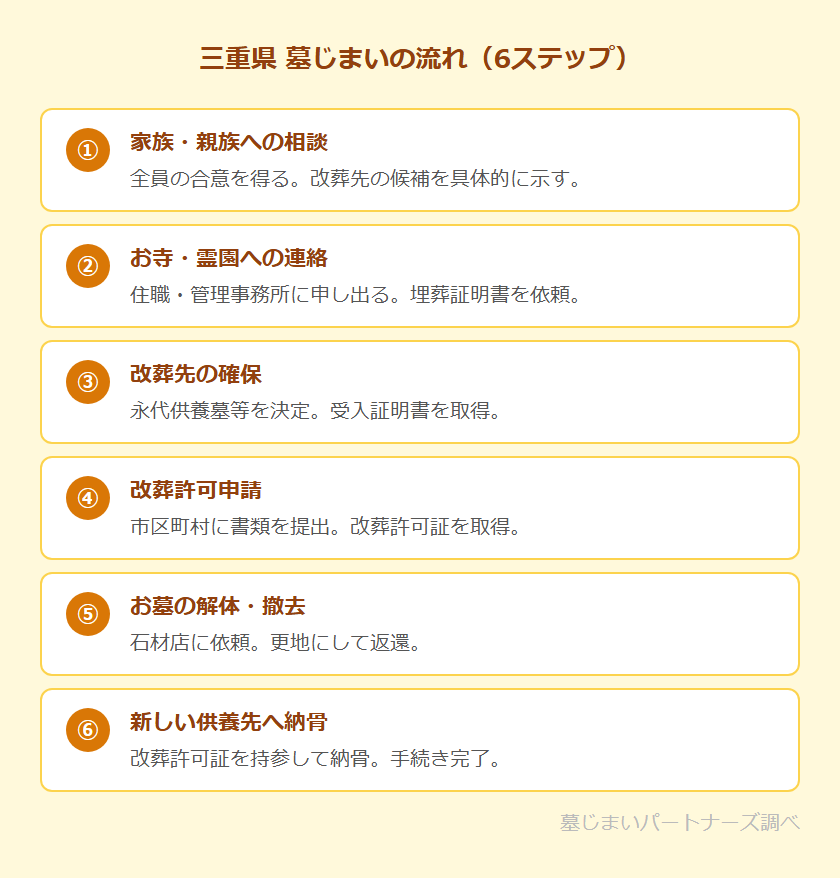 三重県 墓じまいの流れ（6ステップ）

①
家族・親族への相談
全員の合意を得る。改葬先の候補を具体的に示す。

②
お寺・霊園への連絡
住職・管理事務所に申し出る。埋葬証明書を依頼。

③
改葬先の確保
永代供養墓等を決定。受入証明書を取得。

④
改葬許可申請
市区町村に書類を提出。改葬許可証を取得。

⑤
お墓の解体・撤去
石材店に依頼。更地にして返還。

⑥
新しい供養先へ納骨
改葬許可証を持参して納骨。手続き完了。

墓じまいパートナーズ調べ