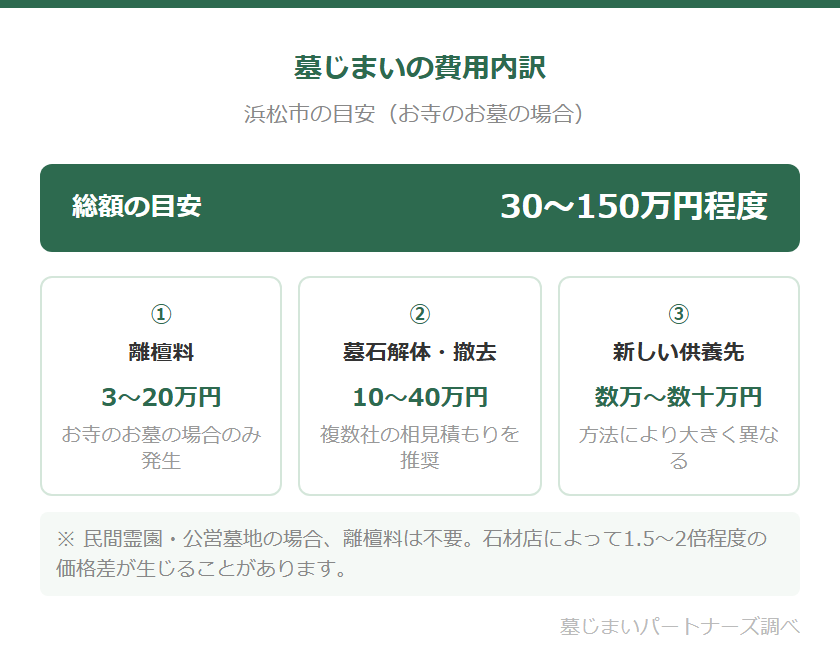 墓じまいの費用内訳

浜松市の目安（お寺のお墓の場合）

総額の目安

30〜150万円程度

①
離檀料
3〜20万円
お寺のお墓の場合のみ発生

②
墓石解体・撤去
10〜40万円
複数社の相見積もりを推奨

③
新しい供養先
数万〜数十万円
方法により大きく異なる

※ 民間霊園・公営墓地の場合、離檀料は不要。石材店によって1.5〜2倍程度の価格差が生じることがあります。

墓じまいパートナーズ調べ