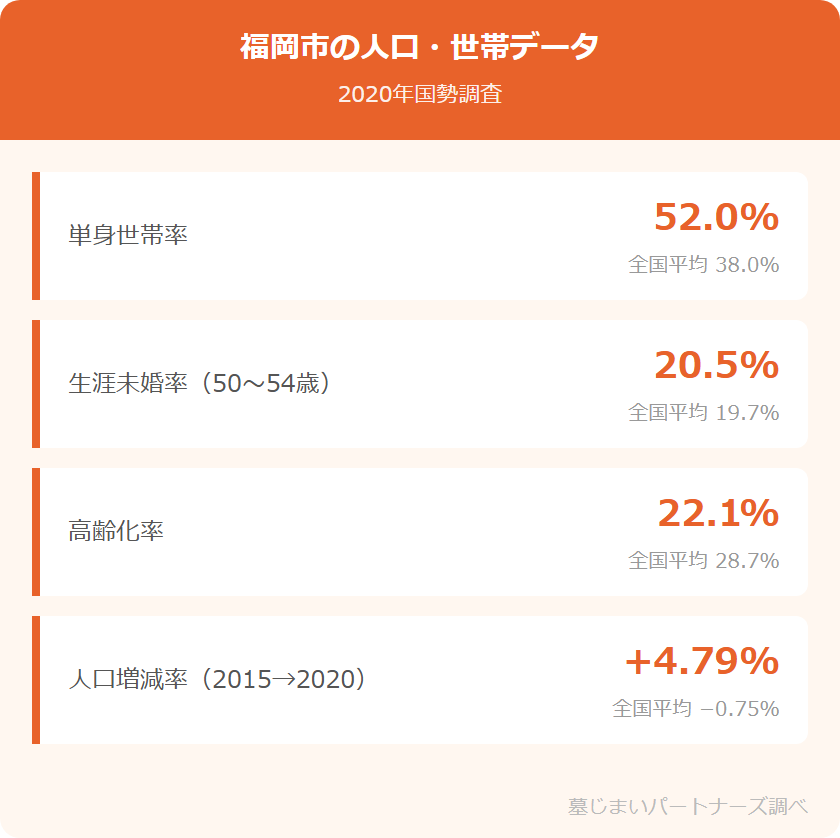 福岡市の人口・世帯データ

2020年国勢調査

単身世帯率

52.0%

全国平均 38.0%

生涯未婚率（50〜54歳）

20.5%

全国平均 19.7%

高齢化率

22.1%

全国平均 28.7%

人口増減率（2015→2020）

+4.79%

全国平均 −0.75%

墓じまいパートナーズ調べ