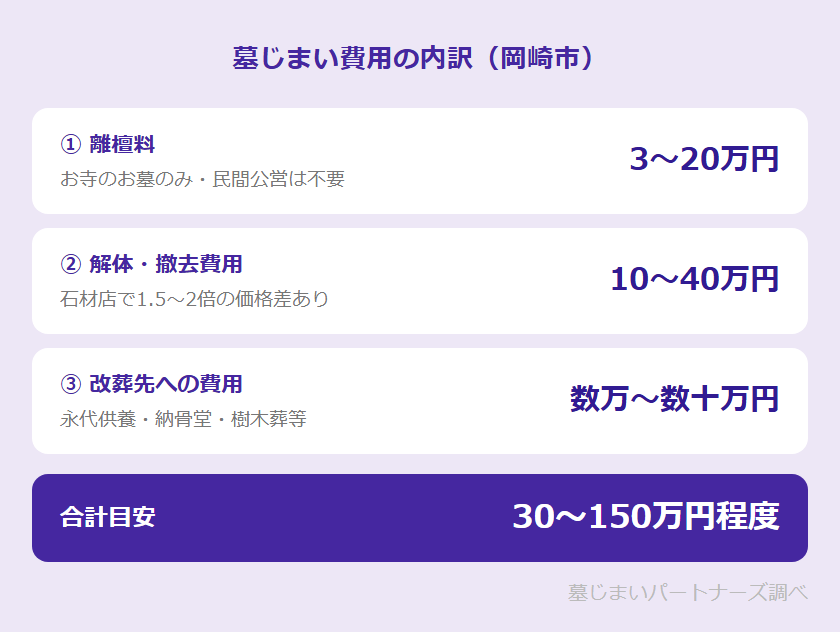 墓じまい費用の内訳（岡崎市）

① 離檀料
お寺のお墓のみ・民間公営は不要
3〜20万円

② 解体・撤去費用
石材店で1.5〜2倍の価格差あり
10〜40万円

③ 改葬先への費用
永代供養・納骨堂・樹木葬等
数万〜数十万円

合計目安
30〜150万円程度

墓じまいパートナーズ調べ