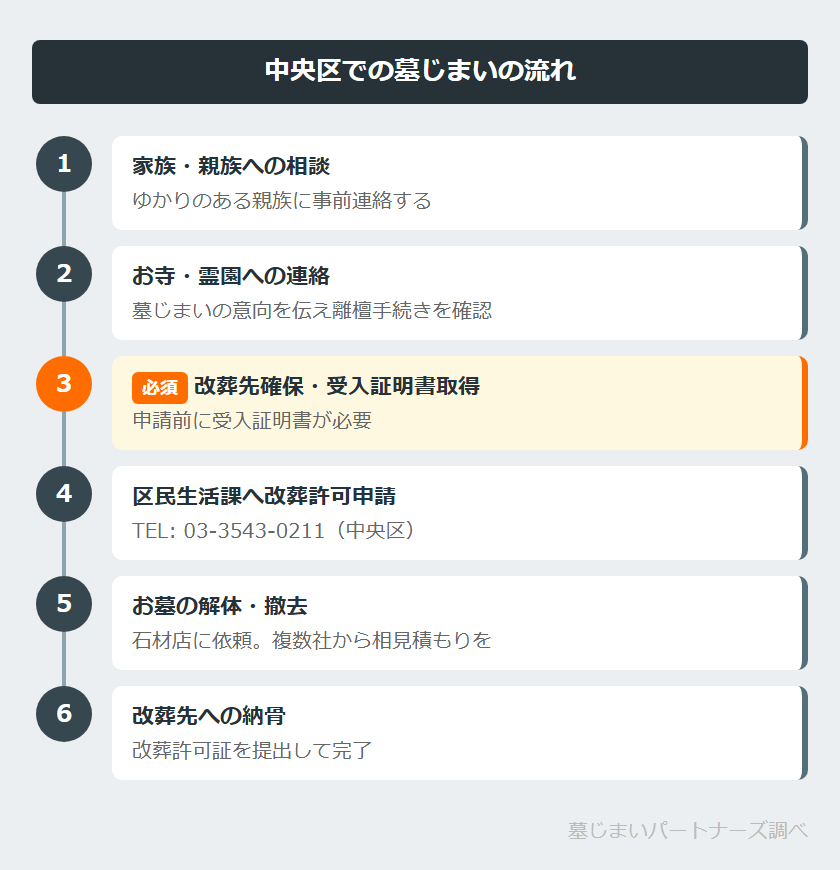 中央区での墓じまいの流れ

1
家族・親族への相談
ゆかりのある親族に事前連絡する

2
お寺・霊園への連絡
墓じまいの意向を伝え離檀手続きを確認

3
必須 改葬先確保・受入証明書取得
申請前に受入証明書が必要

4
区民生活課へ改葬許可申請
TEL: 03-3543-0211（中央区）

5
お墓の解体・撤去
石材店に依頼。複数社から相見積もりを

6
改葬先への納骨
改葬許可証を提出して完了

墓じまいパートナーズ調べ