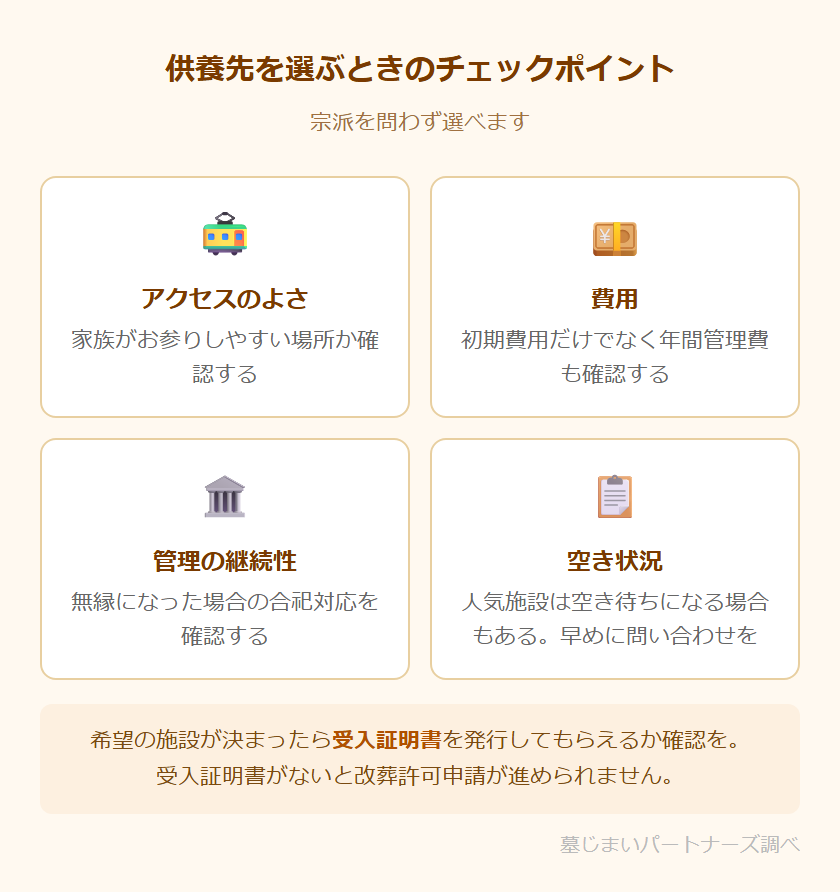 供養先を選ぶときのチェックポイント

宗派を問わず選べます

アクセスのよさ

家族がお参りしやすい場所か確認する

費用

初期費用だけでなく年間管理費も確認する

管理の継続性

無縁になった場合の合祀対応を確認する

空き状況

人気施設は空き待ちになる場合もある。早めに問い合わせを

希望の施設が決まったら受入証明書を発行してもらえるか確認を。
受入証明書がないと改葬許可申請が進められません。

墓じまいパートナーズ調べ