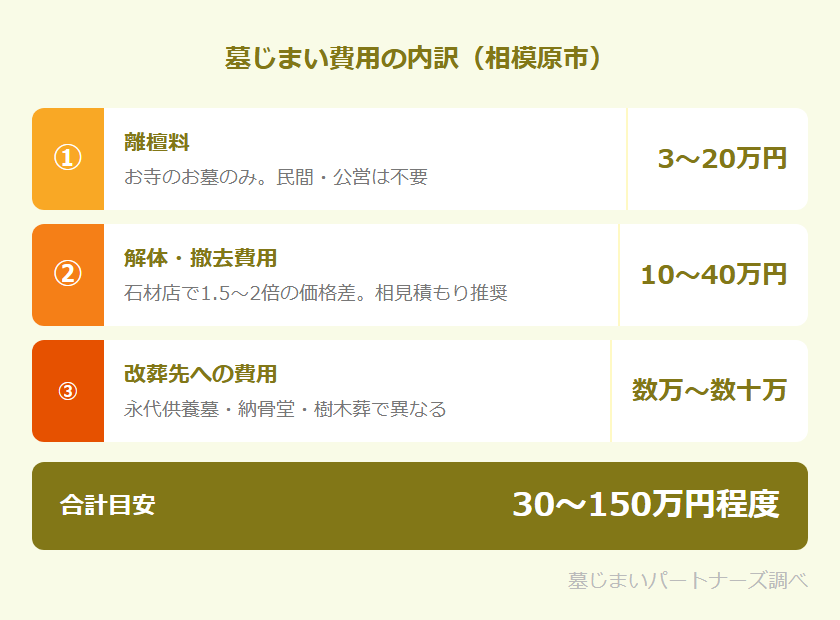 墓じまい費用の内訳（相模原市）

①
離檀料
お寺のお墓のみ。民間・公営は不要
3〜20万円

②
解体・撤去費用
石材店で1.5〜2倍の価格差。相見積もり推奨
10〜40万円

③
改葬先への費用
永代供養墓・納骨堂・樹木葬で異なる
数万〜数十万

合計目安
30〜150万円程度

墓じまいパートナーズ調べ