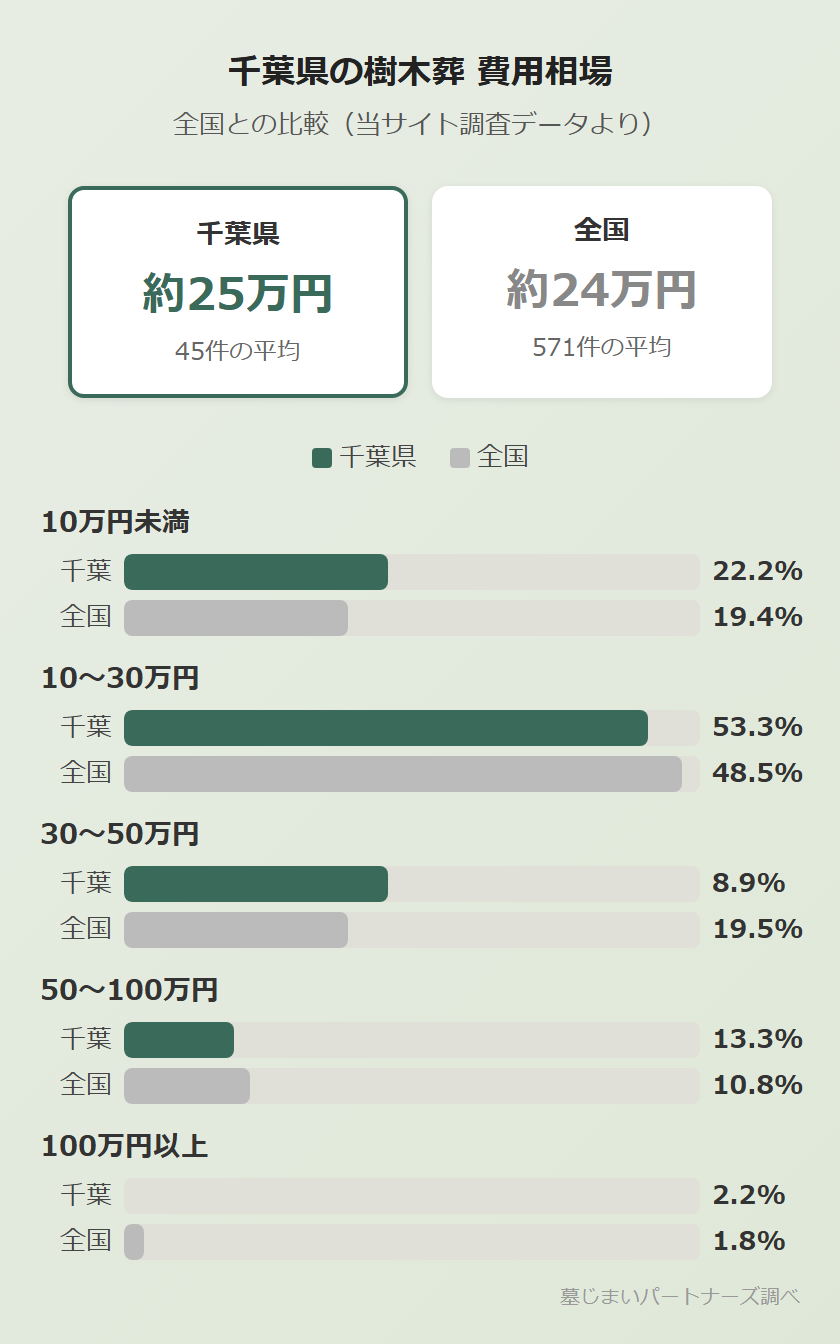 千葉県の樹木葬 費用相場

全国との比較（当サイト調査データより）

千葉県
約25万円
45件の平均

全国
約24万円
571件の平均

千葉県　全国

10万円未満
千葉 22.2%
全国 19.4%

10〜30万円
千葉 53.3%
全国 48.5%

30〜50万円
千葉 8.9%
全国 19.5%

50〜100万円
千葉 13.3%
全国 10.8%

100万円以上
千葉 2.2%
全国 1.8%

墓じまいパートナーズ調べ