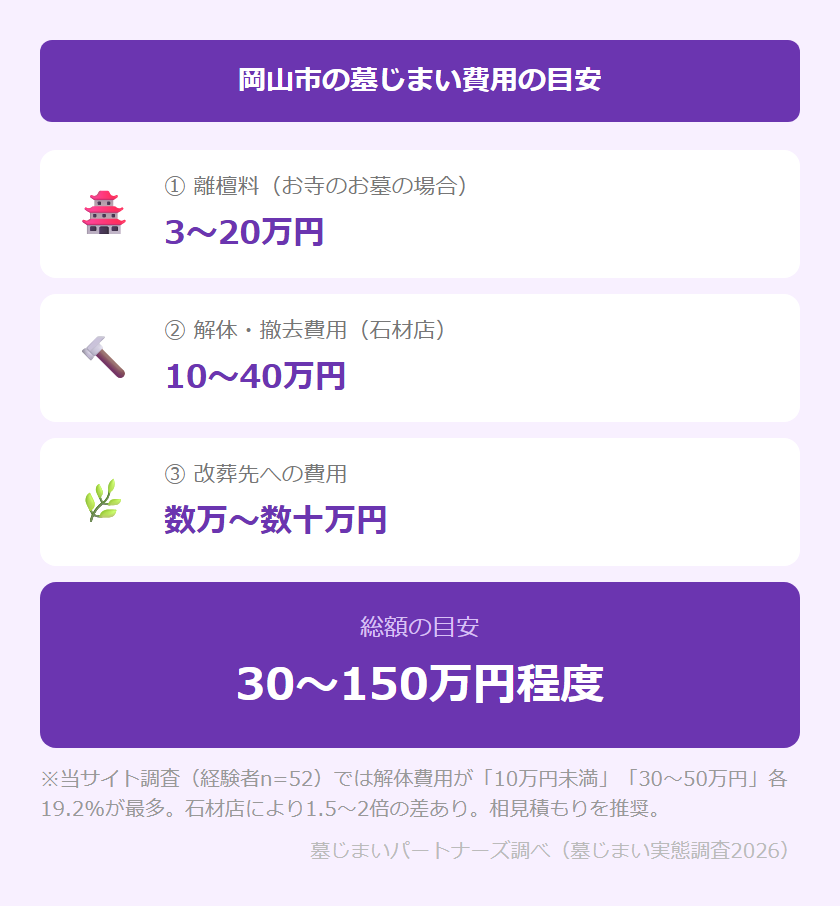 岡山市の墓じまい費用の目安

① 離檀料（お寺のお墓の場合）
3〜20万円

② 解体・撤去費用（石材店）
10〜40万円

③ 改葬先への費用
数万〜数十万円

総額の目安
30〜150万円程度

※当サイト調査（経験者n=52）では解体費用が「10万円未満」「30〜50万円」各19.2%が最多。石材店により1.5〜2倍の差あり。相見積もりを推奨。

墓じまいパートナーズ調べ（墓じまい実態調査2026）