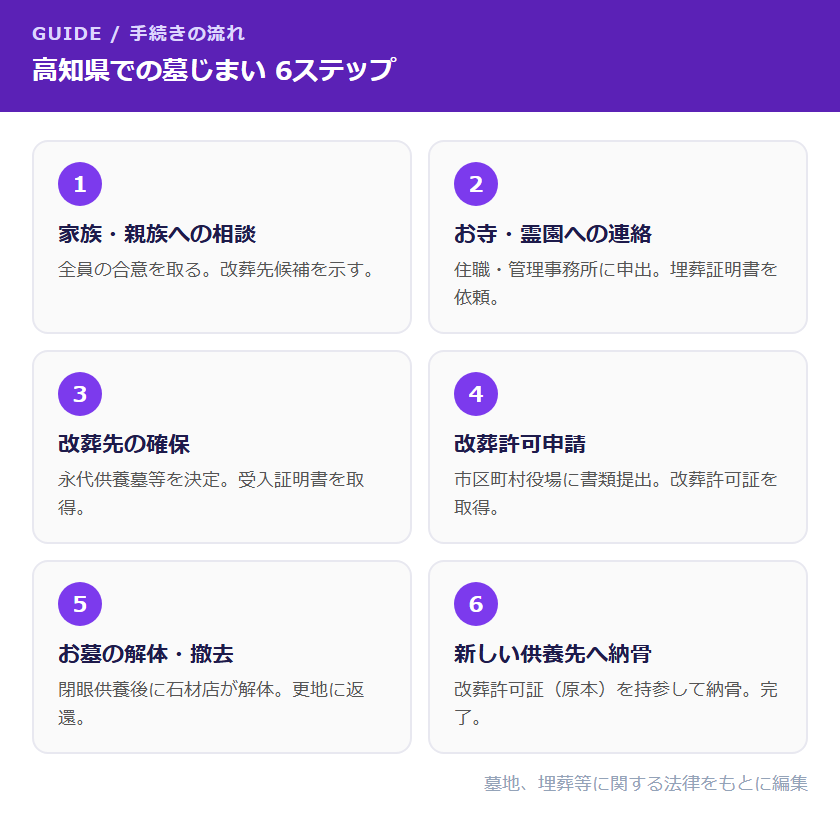 GUIDE / 手続きの流れ

高知県での墓じまい 6ステップ

1

家族・親族への相談

全員の合意を取る。改葬先候補を示す。

2

お寺・霊園への連絡

住職・管理事務所に申出。埋葬証明書を依頼。

3

改葬先の確保

永代供養墓等を決定。受入証明書を取得。

4

改葬許可申請

市区町村役場に書類提出。改葬許可証を取得。

5

お墓の解体・撤去

閉眼供養後に石材店が解体。更地に返還。

6

新しい供養先へ納骨

改葬許可証（原本）を持参して納骨。完了。

墓地、埋葬等に関する法律をもとに編集