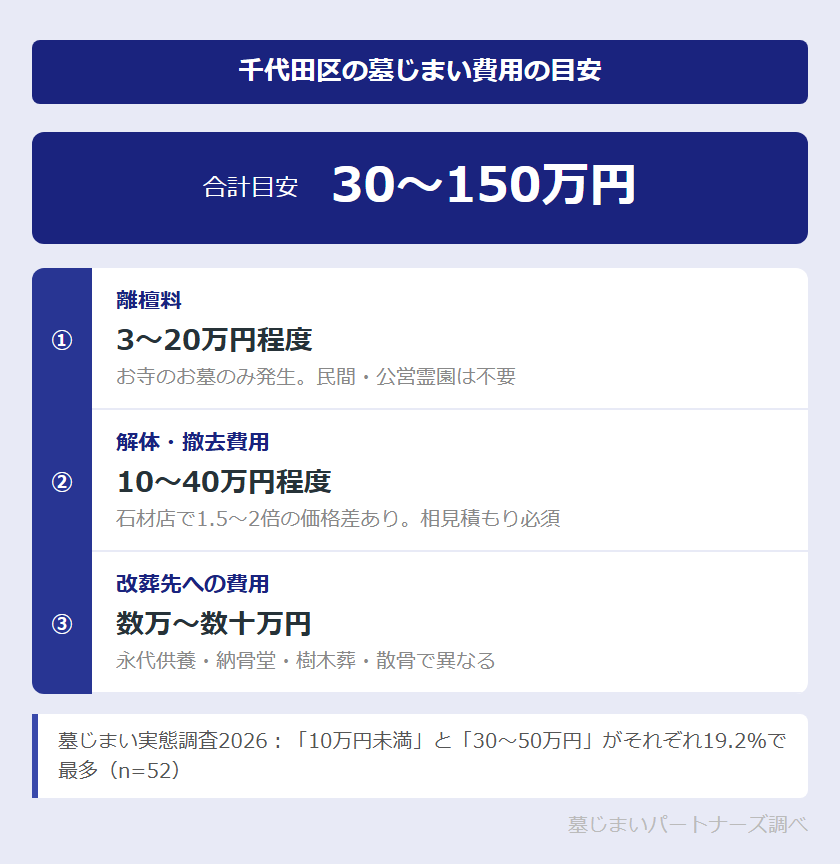 千代田区の墓じまい費用の目安

合計目安 30〜150万円

①
離檀料
3〜20万円程度
お寺のお墓のみ発生。民間・公営霊園は不要

②
解体・撤去費用
10〜40万円程度
石材店で1.5〜2倍の価格差あり。相見積もり必須

③
改葬先への費用
数万〜数十万円
永代供養・納骨堂・樹木葬・散骨で異なる

墓じまい実態調査2026：「10万円未満」と「30〜50万円」がそれぞれ19.2%で最多（n=52）

墓じまいパートナーズ調べ