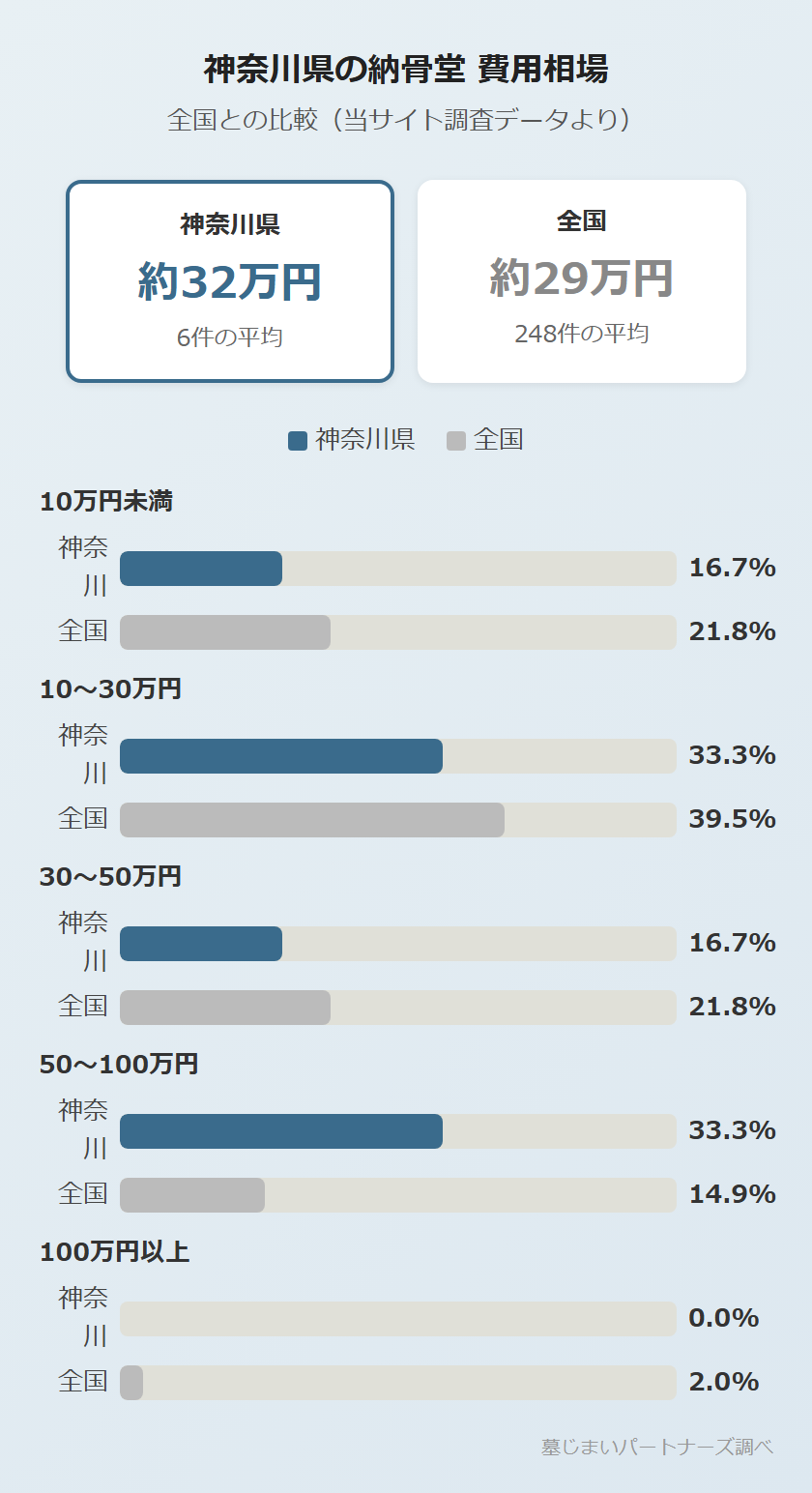 神奈川県の納骨堂 費用相場

全国との比較（当サイト調査データより）

神奈川県
約32万円
6件の平均

全国
約29万円
248件の平均

神奈川県　全国

10万円未満
神奈川 16.7%
全国 21.8%

10〜30万円
神奈川 33.3%
全国 39.5%

30〜50万円
神奈川 16.7%
全国 21.8%

50〜100万円
神奈川 33.3%
全国 14.9%

100万円以上
神奈川 0.0%
全国 2.0%

墓じまいパートナーズ調べ