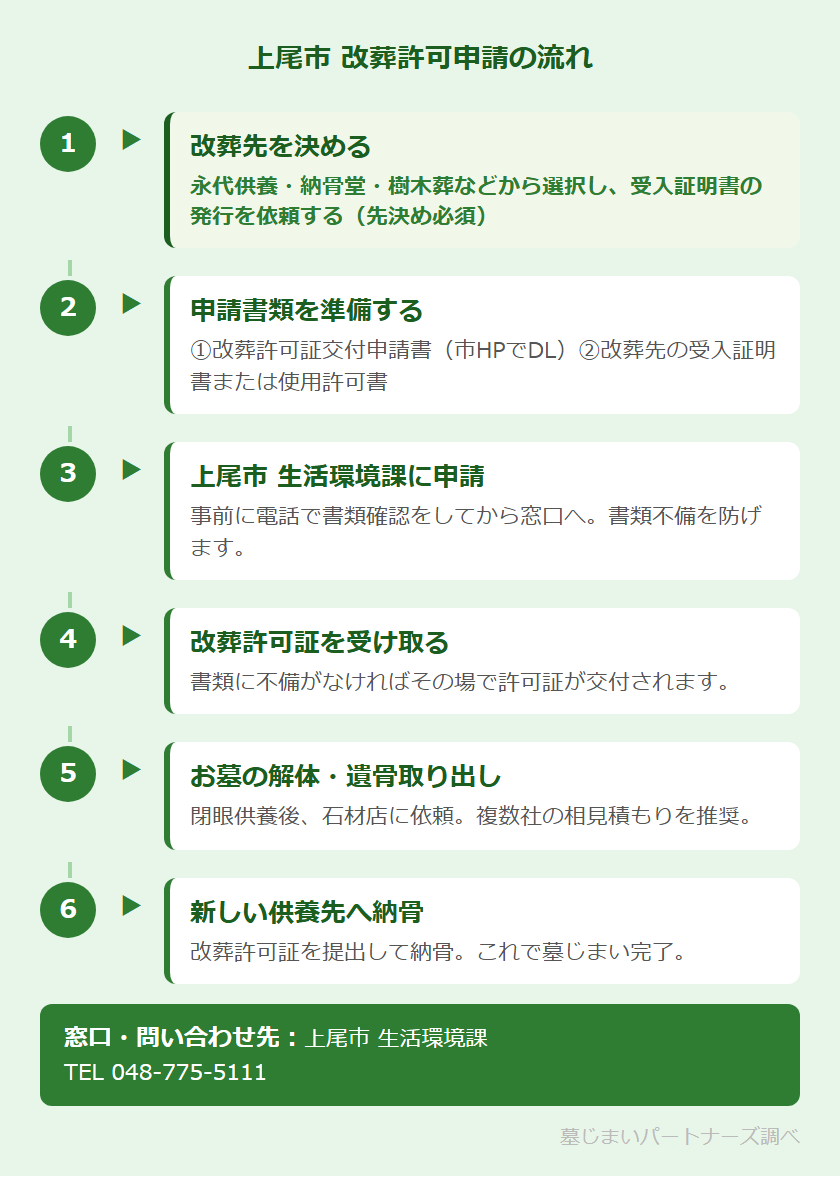 上尾市 改葬許可申請の流れ

1

改葬先を決める

永代供養・納骨堂・樹木葬などから選択し、受入証明書の発行を依頼する（先決め必須）

2

申請書類を準備する

①改葬許可証交付申請書（市HPでDL）②改葬先の受入証明書または使用許可書

3

上尾市 生活環境課に申請

事前に電話で書類確認をしてから窓口へ。書類不備を防げます。

4

改葬許可証を受け取る

書類に不備がなければその場で許可証が交付されます。

5

お墓の解体・遺骨取り出し

閉眼供養後、石材店に依頼。複数社の相見積もりを推奨。

6

新しい供養先へ納骨

改葬許可証を提出して納骨。これで墓じまい完了。

窓口・問い合わせ先：上尾市 生活環境課
TEL 048-775-5111

墓じまいパートナーズ調べ