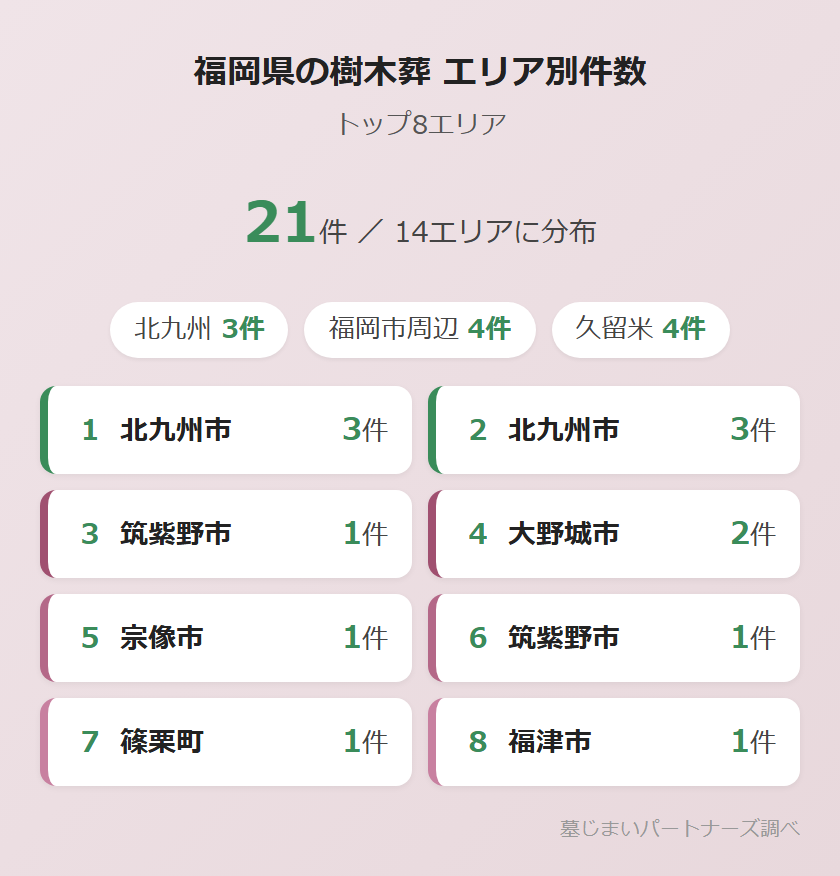 福岡県の樹木葬 エリア別件数

トップ8エリア

21件 ／ 14エリアに分布

北九州 3件 福岡市周辺 4件 久留米 4件

1 北九州市 3件

2 北九州市 3件

3 筑紫野市 1件

4 大野城市 2件

5 宗像市 1件

6 筑紫野市 1件

7 篠栗町 1件

8 福津市 1件

墓じまいパートナーズ調べ