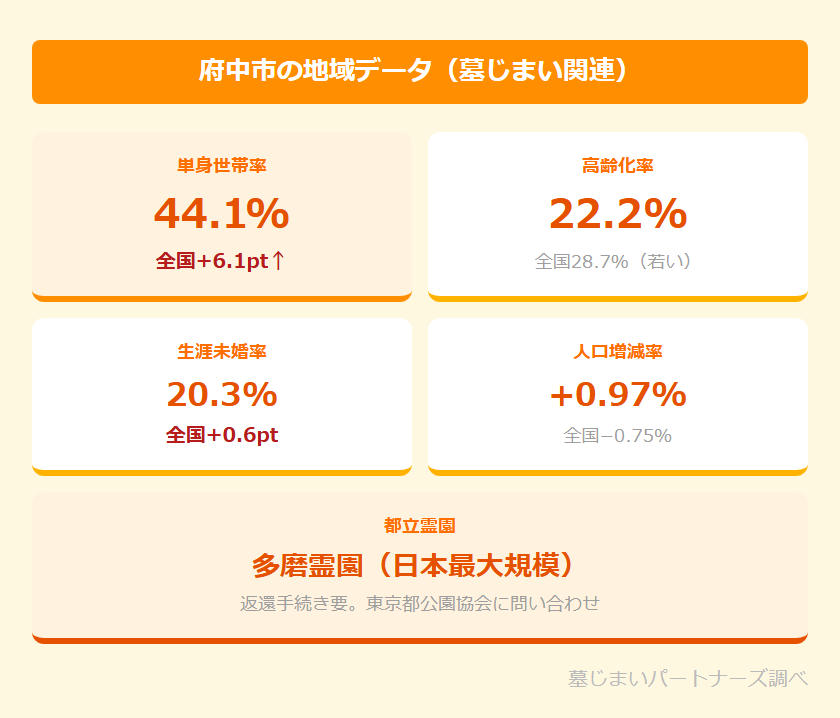 府中市の地域データ（墓じまい関連）

単身世帯率
44.1%
全国+6.1pt↑

高齢化率
22.2%
全国28.7%（若い）

生涯未婚率
20.3%
全国+0.6pt

人口増減率
+0.97%
全国−0.75%

都立霊園
多磨霊園（日本最大規模）
返還手続き要。東京都公園協会に問い合わせ

墓じまいパートナーズ調べ